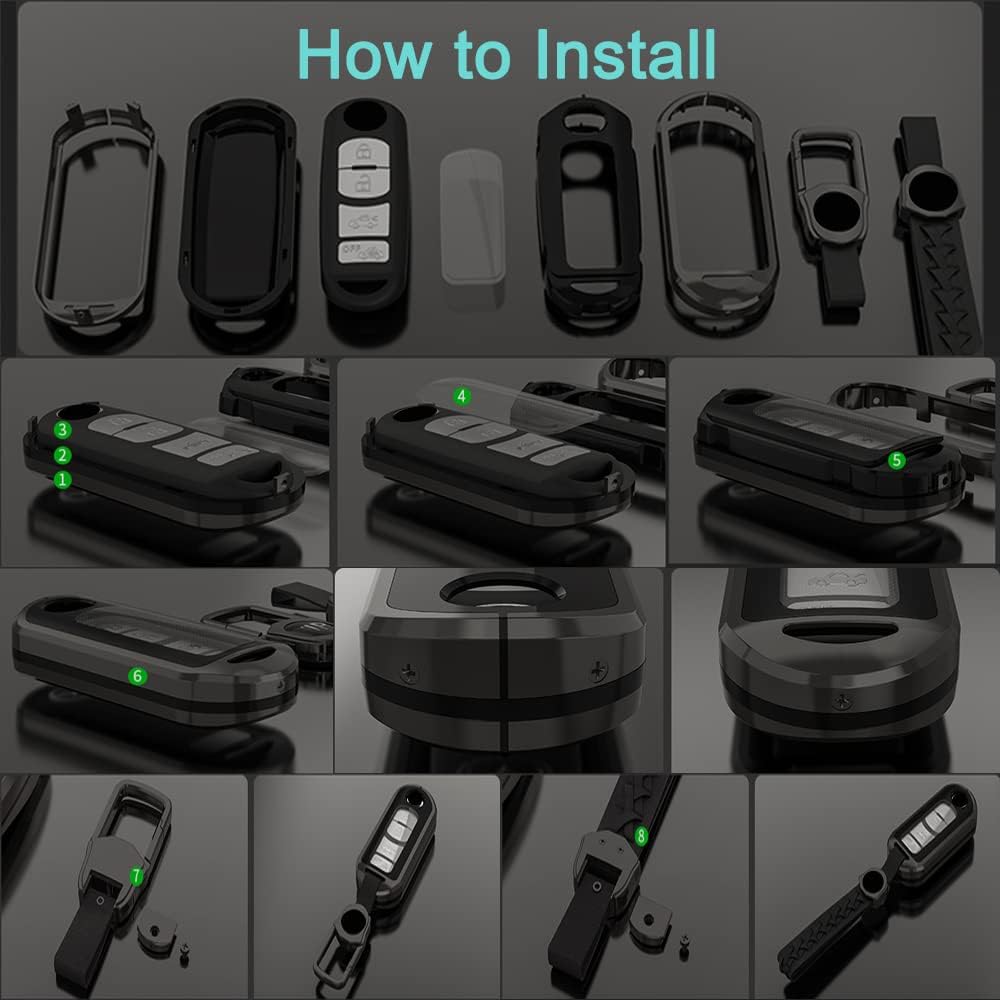 How to Install

OFF

3
2
1

4

5

6

7

8