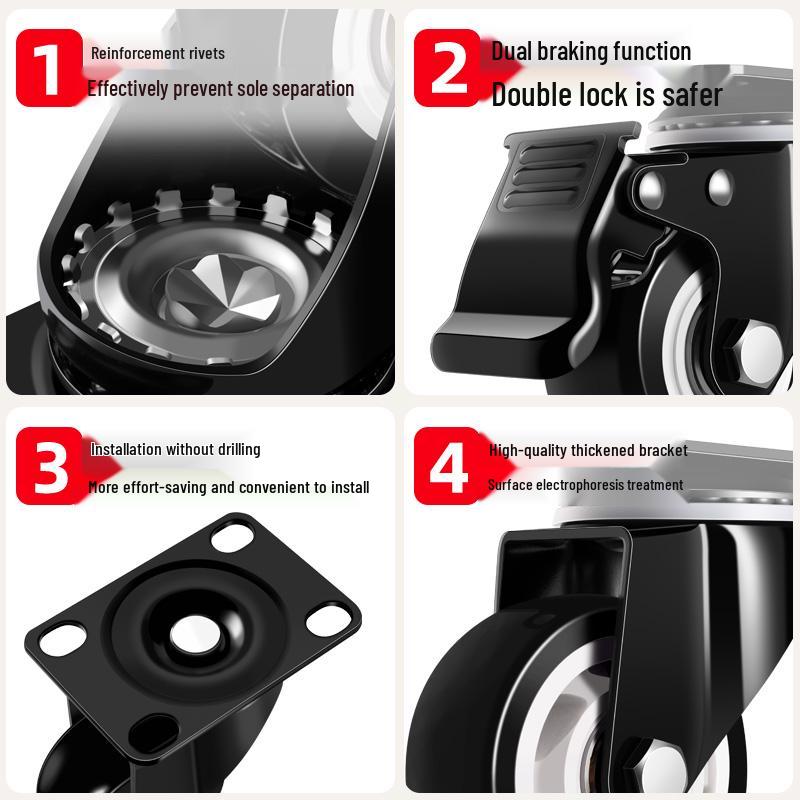 1
Reinforcement rivets
Effectively prevent sole separation

2
Dual braking function
Double lock is safer

3
Installation without drilling
More effort-saving and convenient to install

4
High-quality thickened bracket
Surface electrophoresis treatment