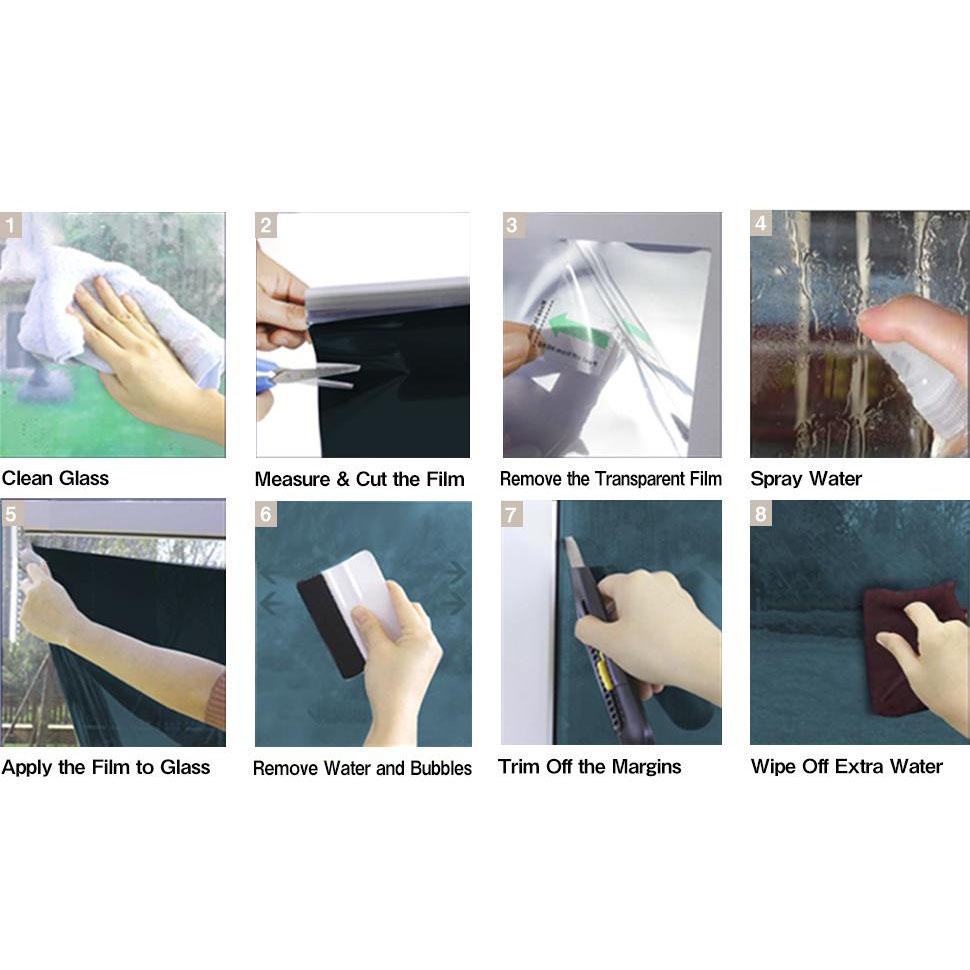 1
Clean Glass

2
Measure & Cut the Film

3
Remove the Transparent Film

4
Spray Water

5
Apply the Film to Glass

6
Remove Water and Bubbles

7
Trim Off the Margins

8
Wipe Off Extra Water