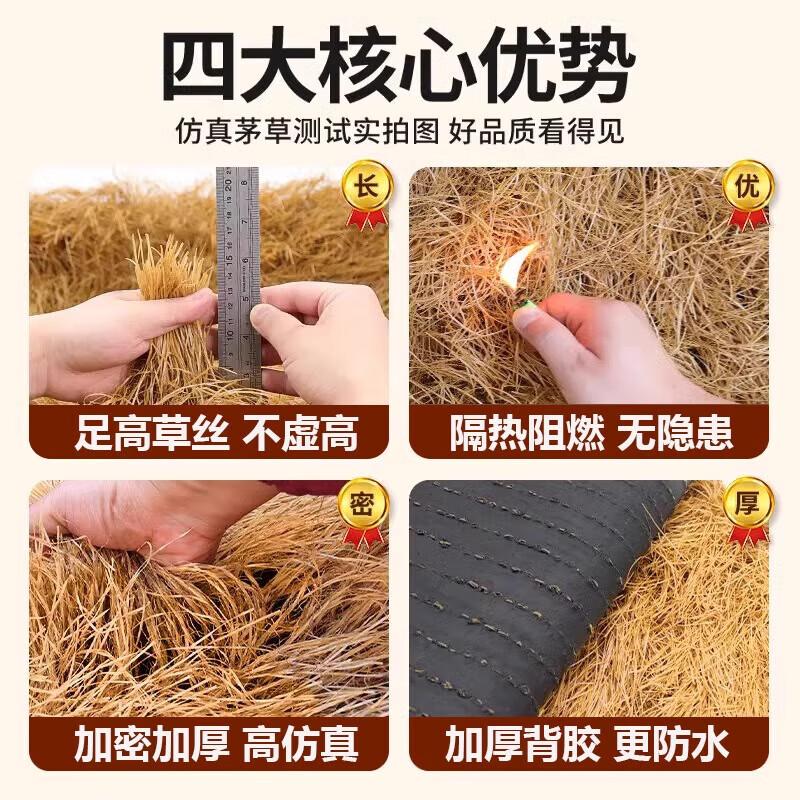 四大核心优势

仿真茅草测试实拍图 好品质看得见

长

足高草丝 不虚高

优

隔热阻燃 无隐患

密

加密加厚 高仿真

厚

加厚背胶 更防水