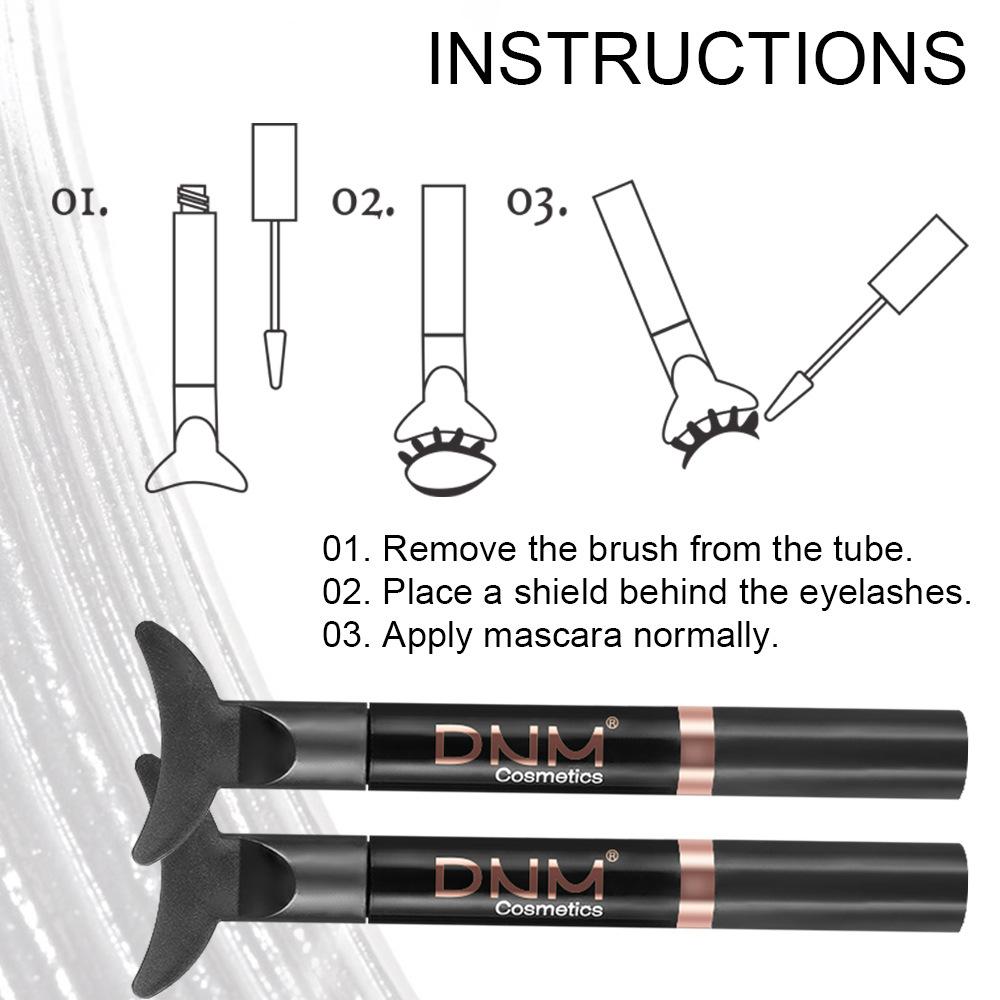 INSTRUCTIONS

01.

02.

03.

01. Remove the brush from the tube.
02. Place a shield behind the eyelashes.
03. Apply mascara normally.

DNM®
Cosmetics

DNM®
Cosmetics