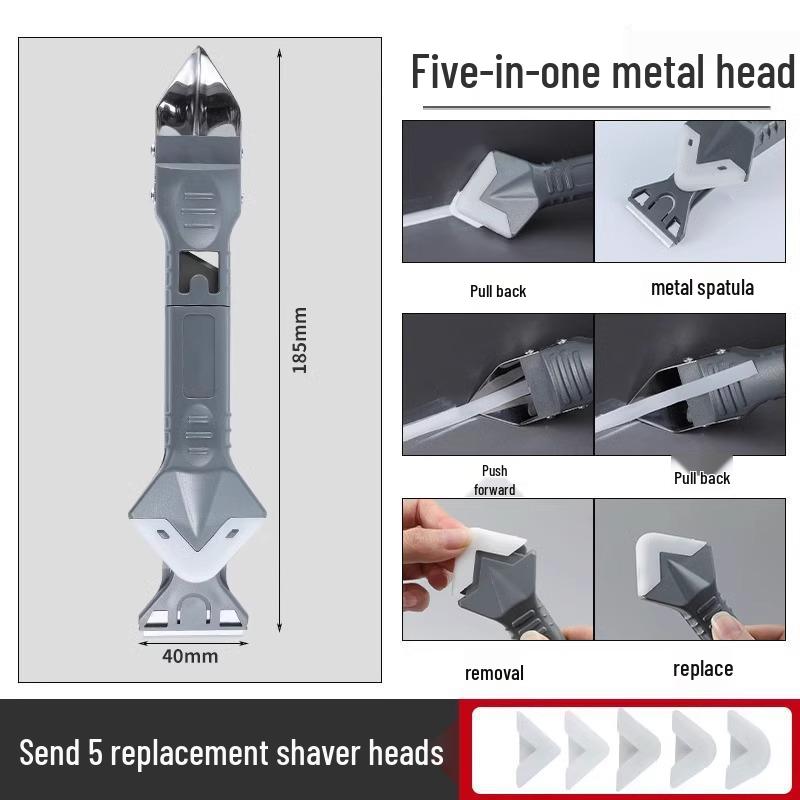 185mm

40mm

Five-in-one metal head

Pull back

metal spatula

Push forward

Pull back

removal

replace

Send 5 replacement shaver heads