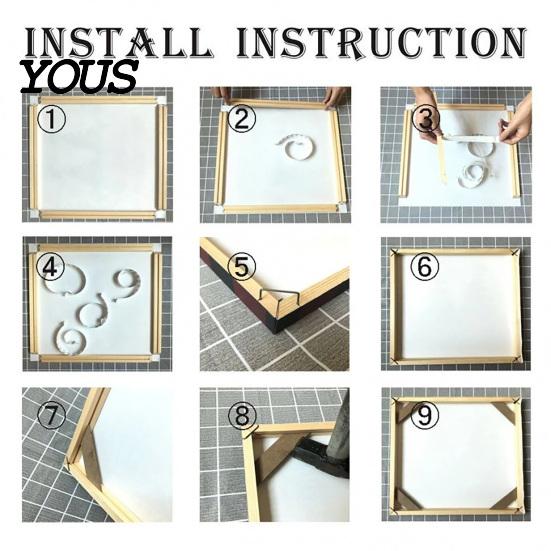 INSTALL INSTRUCTION
YOUS

①
②
③
④
⑤
⑥
⑦
⑧
⑨