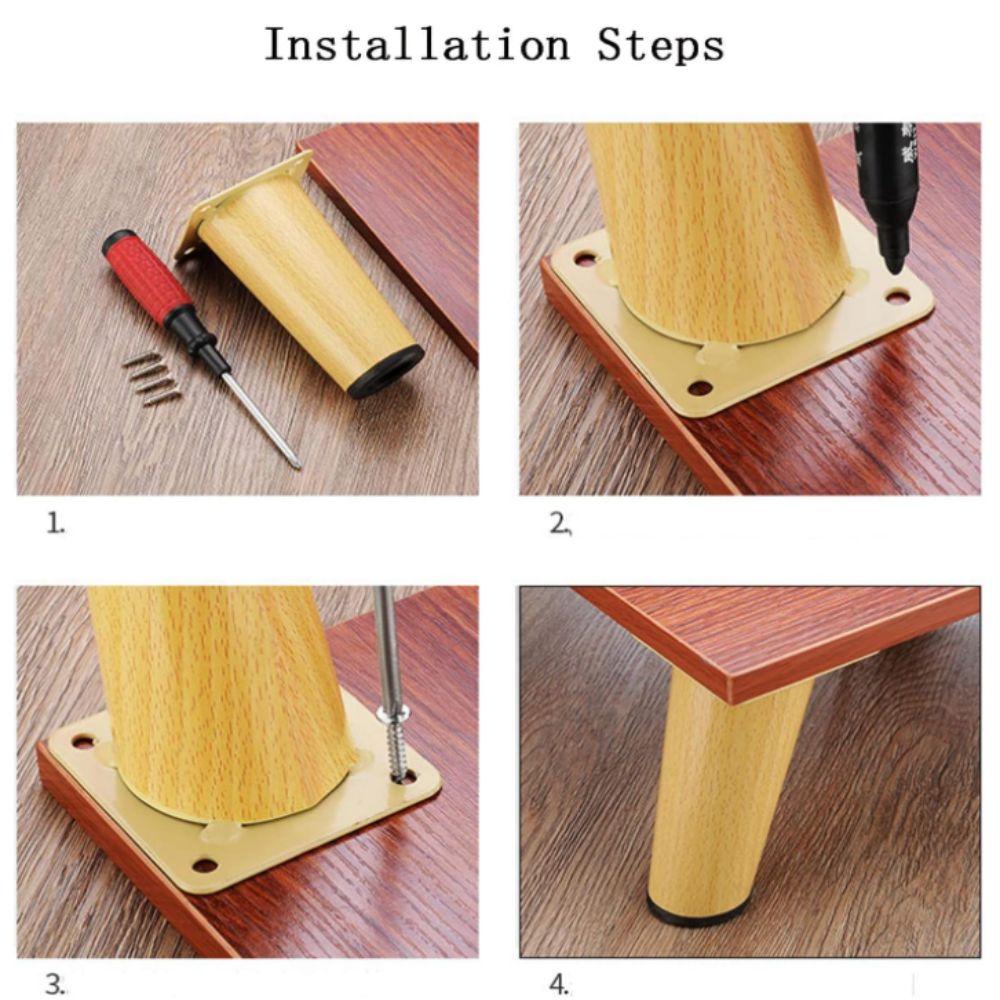 Installation Steps

1.

2.

3.

4.