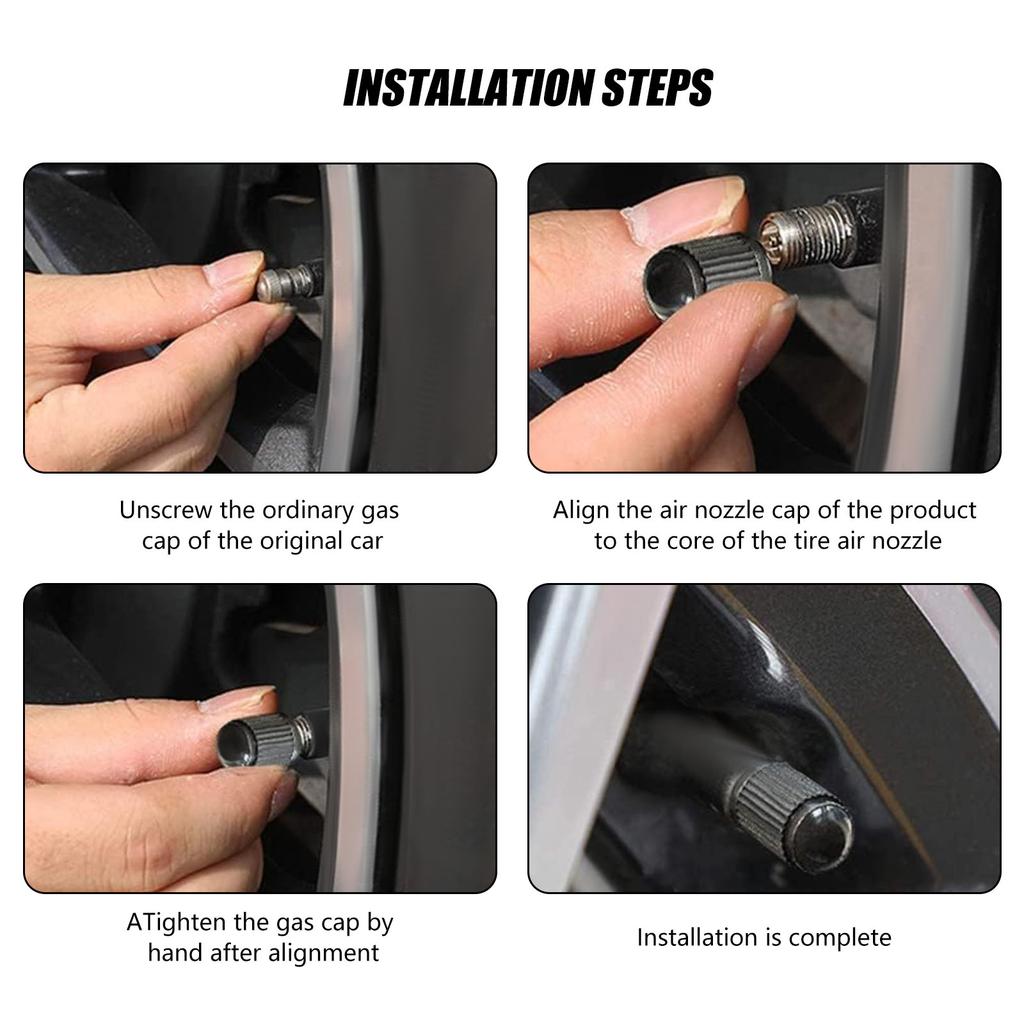 INSTALLATION STEPS

Unscrew the ordinary gas cap of the original car

Align the air nozzle cap of the product to the core of the tire air nozzle

ATighten the gas cap by hand after alignment

Installation is complete