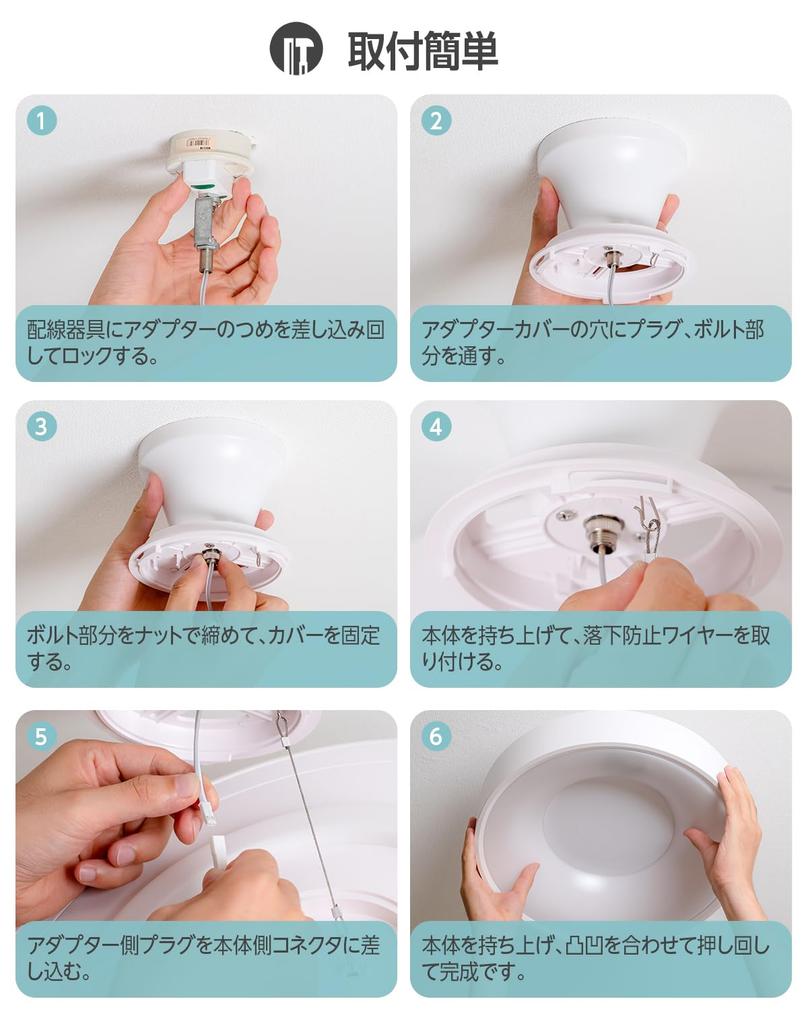 取付簡単

1
配線器具にアダプターのつめを差し込み回してロックする。

2
アダプターカバーの穴にプラグ、ボルト部分を通す。

3
ボルト部分をナットで締めて、カバーを固定する。

4
本体を持ち上げて、落下防止ワイヤーを取り付ける。

5
アダプター側プラグを本体側コネクタに差し込む。

6
本体を持ち上げ、凸凹を合わせて押し回して完成です。