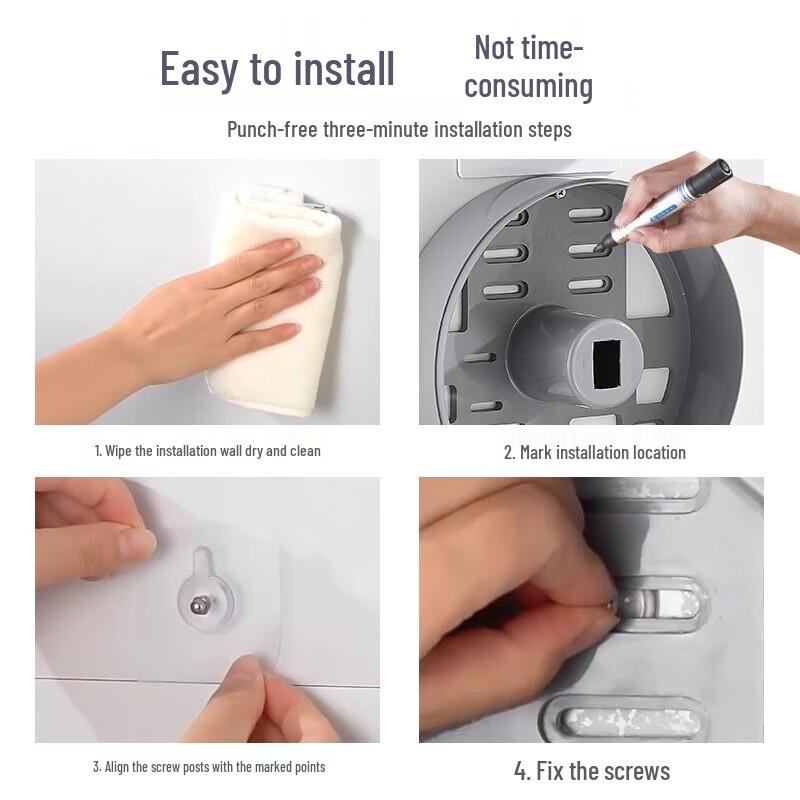 Easy to install

Not time-consuming

Punch-free three-minute installation steps

1. Wipe the installation wall dry and clean

2. Mark installation location

3. Align the screw posts with the marked points

4. Fix the screws