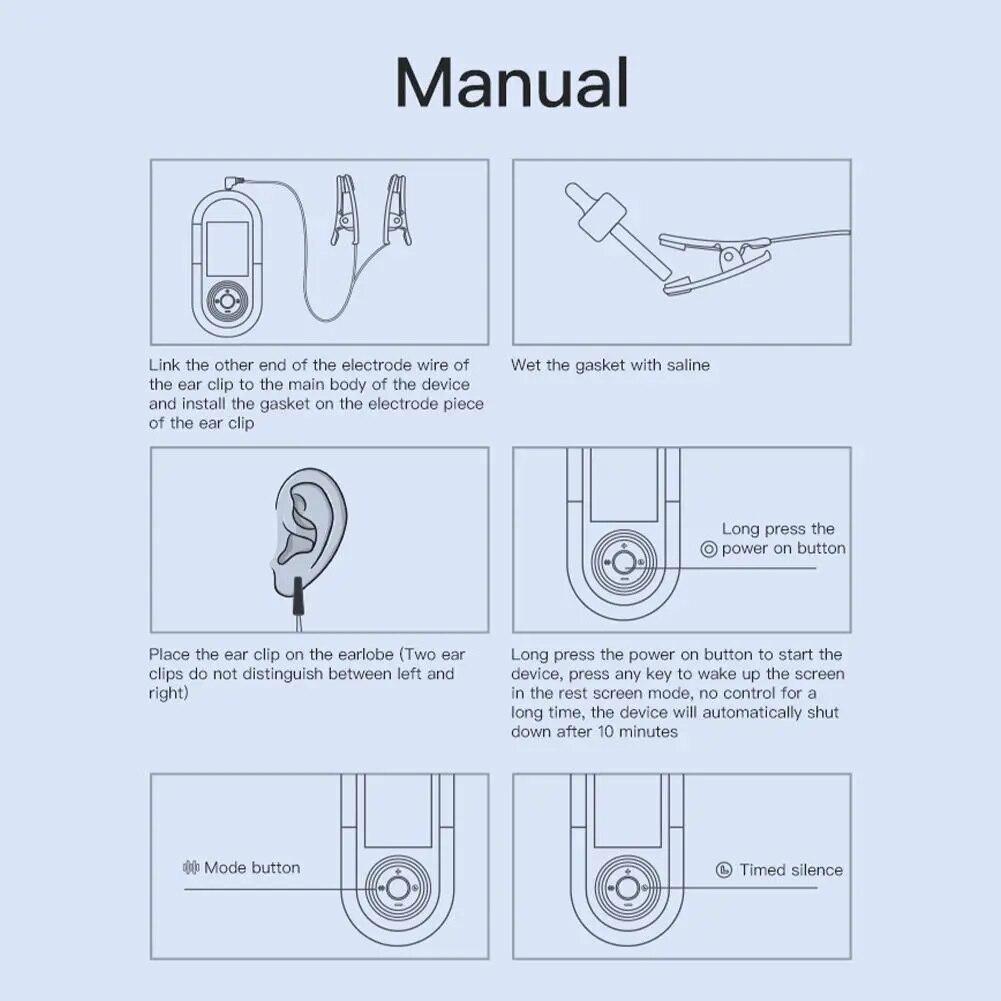 Manual

Link the other end of the electrode wire of the ear clip to the main body of the device and install the gasket on the electrode piece of the ear clip

Wet the gasket with saline

Place the ear clip on the earlobe (Two ear clips do not distinguish between left and right)

Long press the power on button

Long press the power on button to start the device, press any key to wake up the screen in the rest screen mode, no control for a long time, the device will automatically shut down after 10 minutes

Mode button

Timed silence