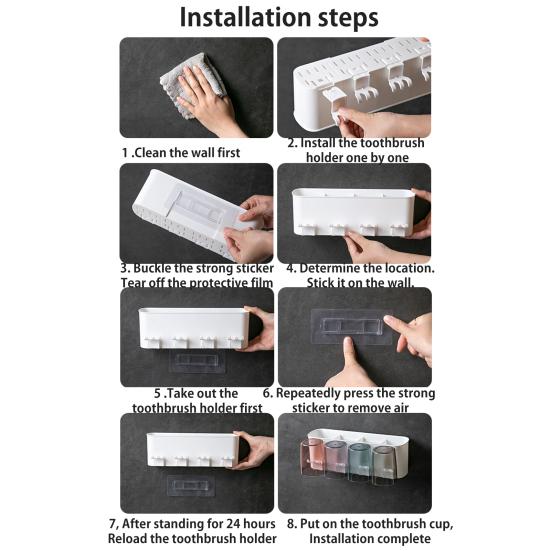 Installation steps

1 .Clean the wall first

2. Install the toothbrush holder one by one

3. Buckle the strong sticker Tear off the protective film

4. Determine the location. Stick it on the wall.

5 .Take out the toothbrush holder first

6. Repeatedly press the strong sticker to remove air

7, After standing for 24 hours Reload the toothbrush holder

8. Put on the toothbrush cup, Installation complete