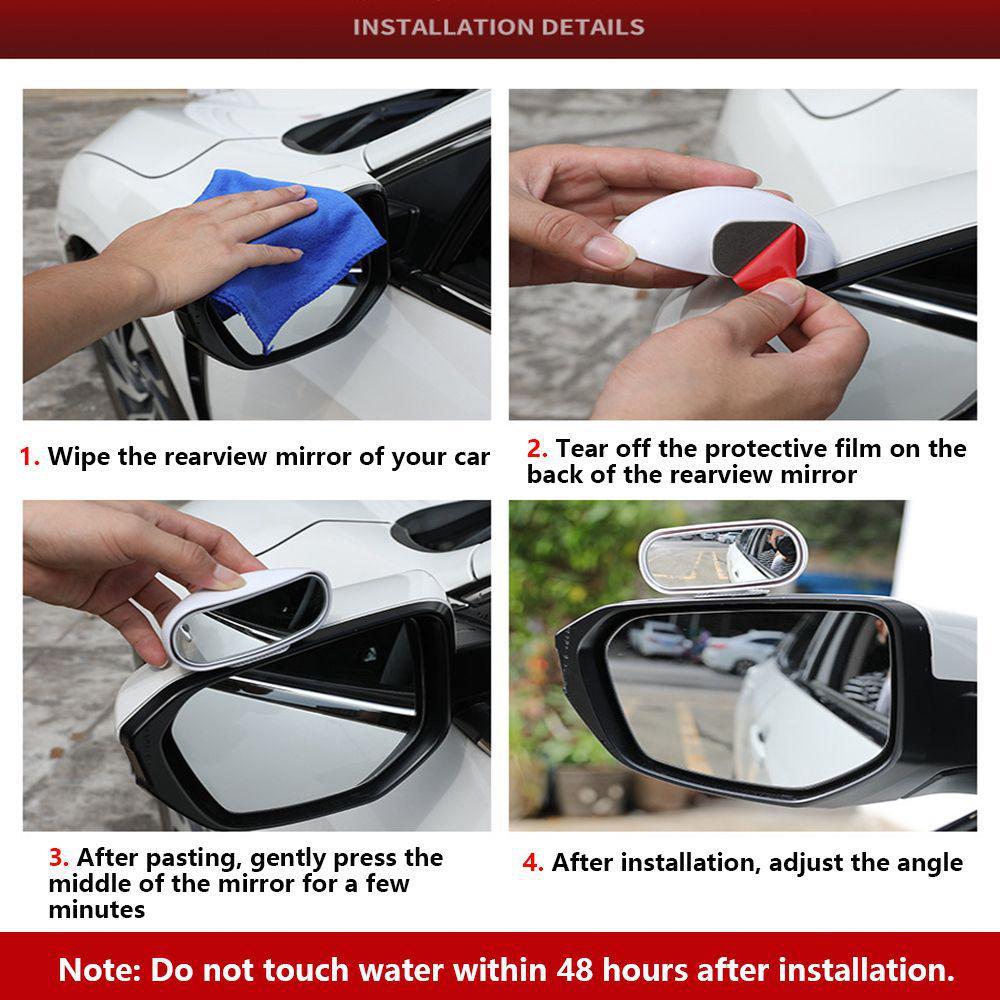 INSTALLATION DETAILS

1. Wipe the rearview mirror of your car

2. Tear off the protective film on the back of the rearview mirror

3. After pasting, gently press the middle of the mirror for a few minutes

4. After installation, adjust the angle

Note: Do not touch water within 48 hours after installation.