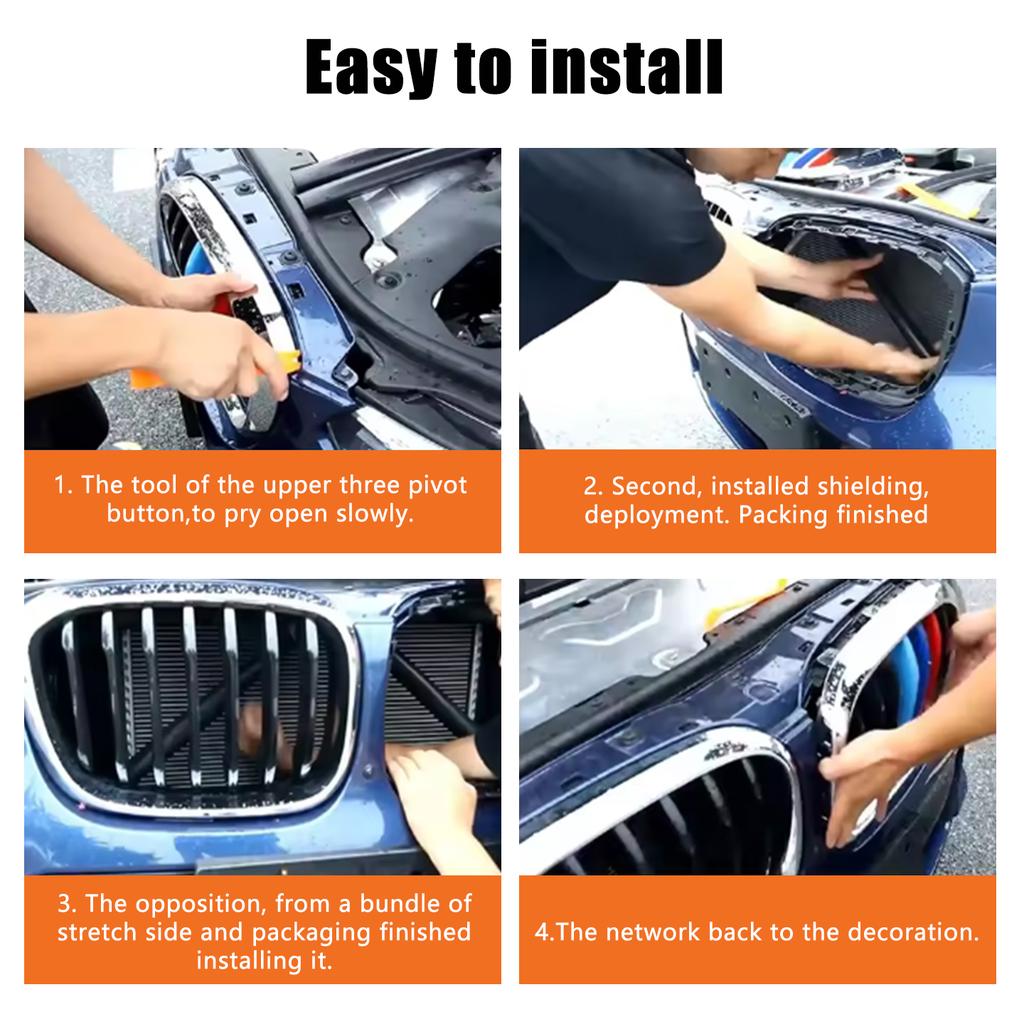 Easy to install

1. The tool of the upper three pivot button,to pry open slowly.

2. Second, installed shielding, deployment. Packing finished

3. The opposition, from a bundle of stretch side and packaging finished installing it.

4.The network back to the decoration.