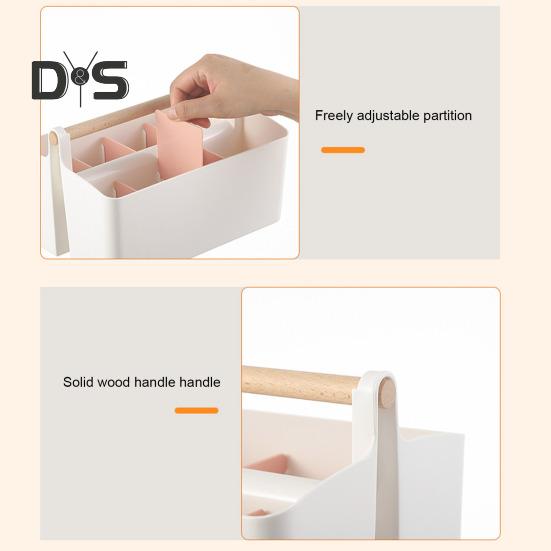 D&S

Freely adjustable partition

Solid wood handle handle