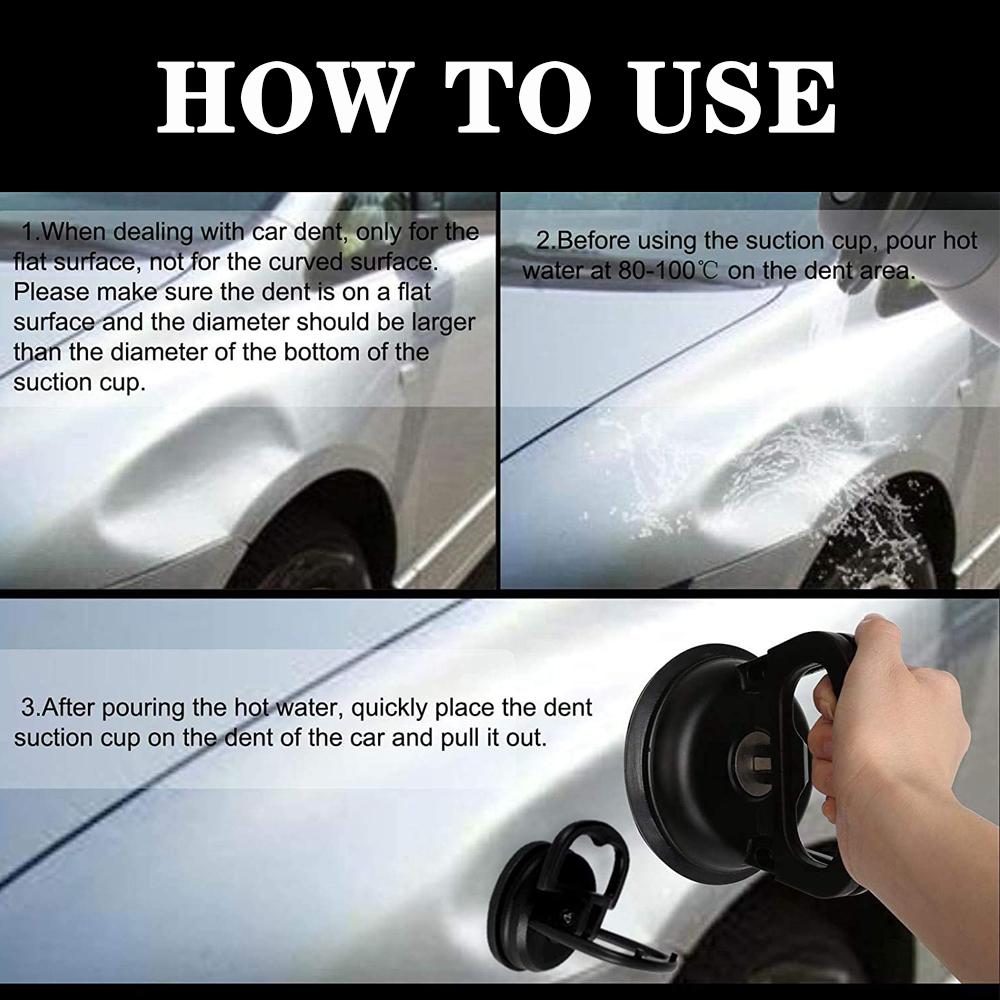 HOW TO USE

1.When dealing with car dent, only for the flat surface, not for the curved surface. Please make sure the dent is on a flat surface and the diameter should be larger than the diameter of the bottom of the suction cup.

2.Before using the suction cup, pour hot water at 80-100℃ on the dent area.

3.After pouring the hot water, quickly place the dent suction cup on the dent of the car and pull it out.