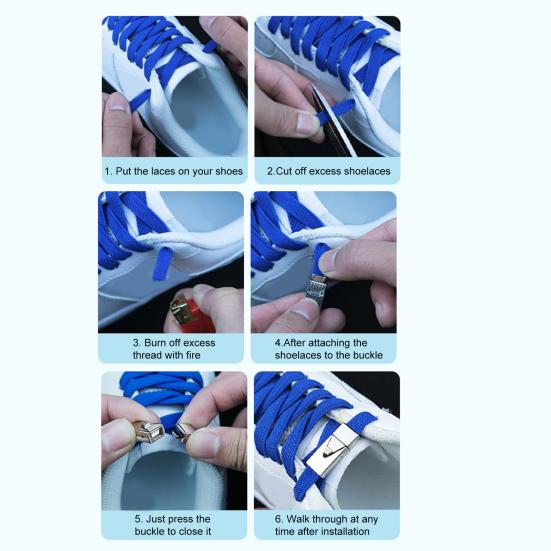 1. Put the laces on your shoes

2.Cut off excess shoelaces

3. Burn off excess thread with fire

4.After attaching the shoelaces to the buckle

5. Just press the buckle to close it

6. Walk through at any time after installation