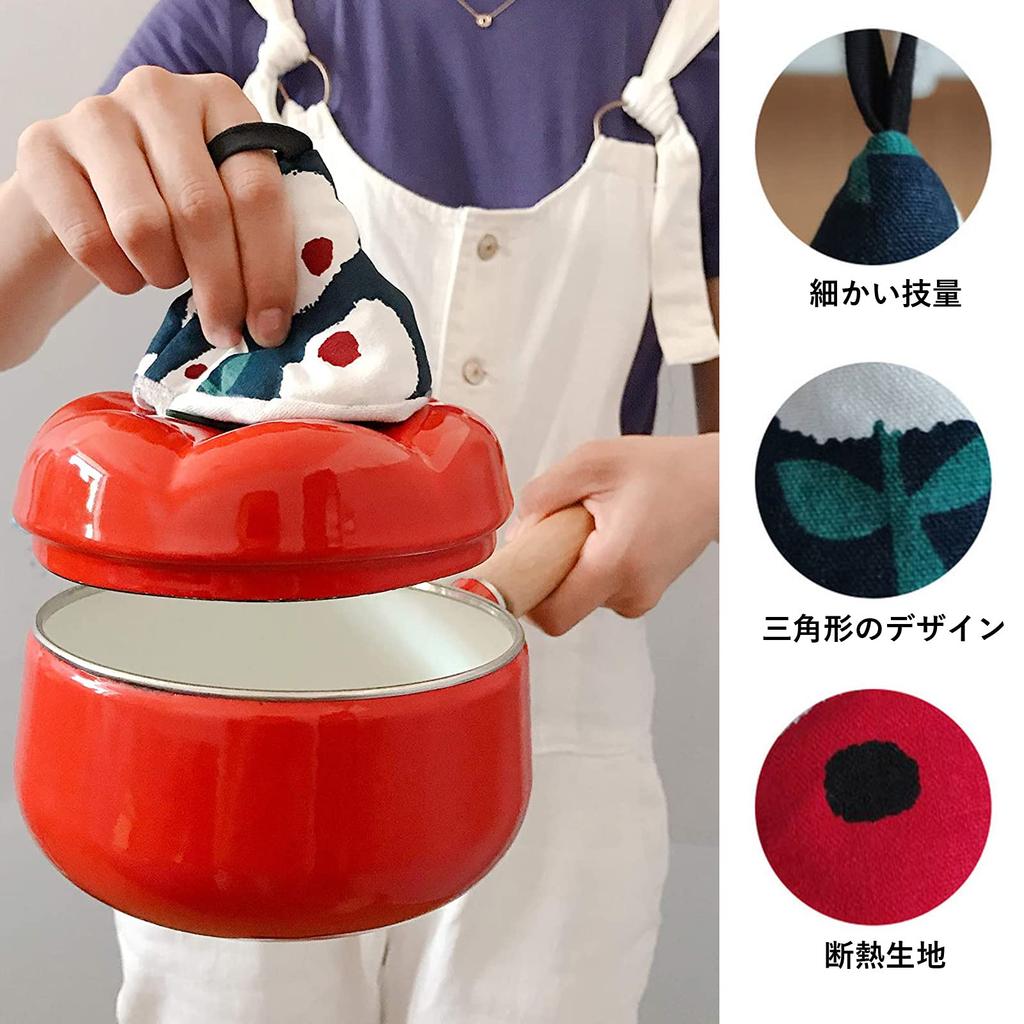 細かい技量

三角形のデザイン

断熱生地