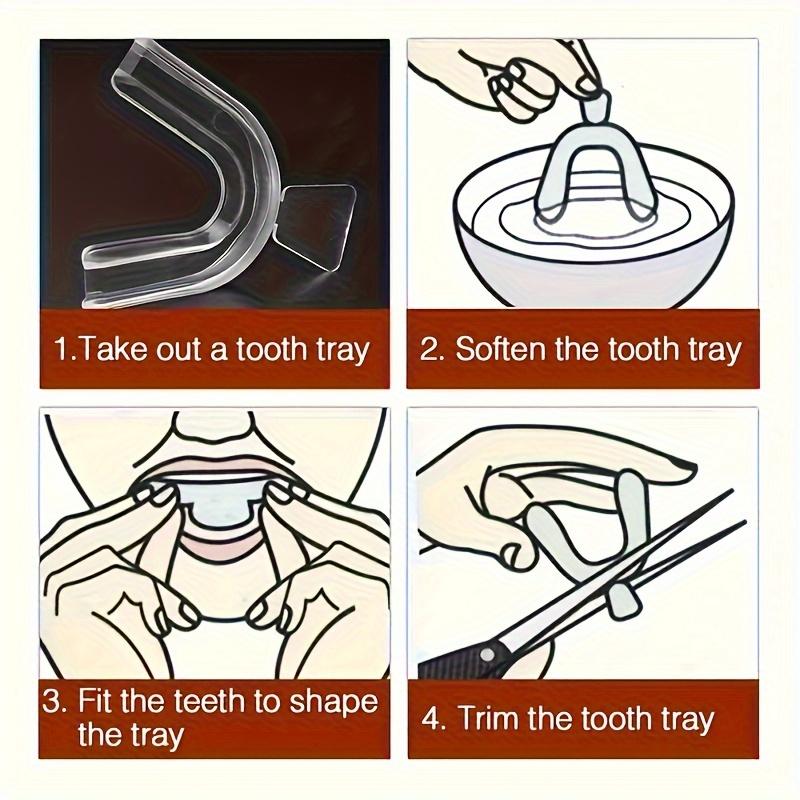 1.Take out a tooth tray

2. Soften the tooth tray

3. Fit the teeth to shape the tray

4. Trim the tooth tray