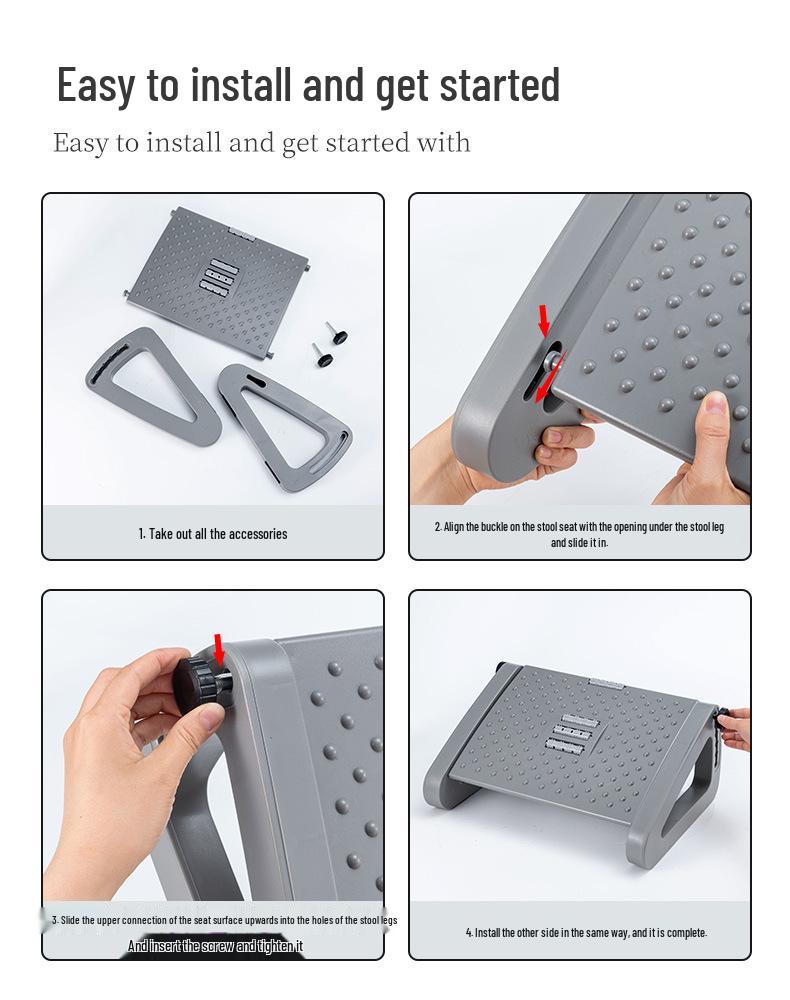 Easy to install and get started

Easy to install and get started with

1. Take out all the accessories

2. Align the buckle on the stool seat with the opening under the stool leg and slide it in.

3. Slide the upper connection of the seat surface upwards into the holes of the stool legs And insert the screw and tighten it

4. Install the other side in the same way, and it is complete.