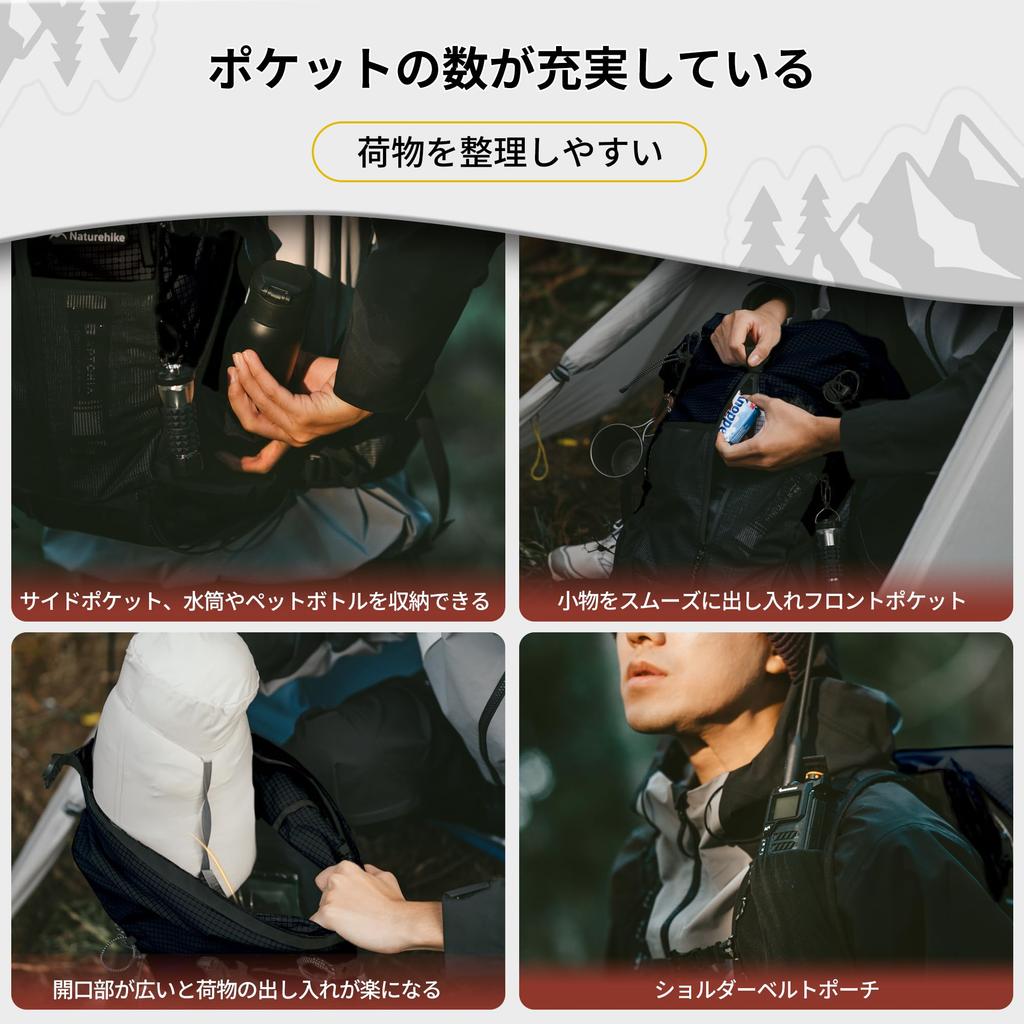 ポケットの数が充実している

荷物を整理しやすい

Naturehike

サイドポケット、水筒やペットボトルを収納できる

小物をスムーズに出し入れフロントポケット

開口部が広いと荷物の出し入れが楽になる

ショルダーベルトポーチ