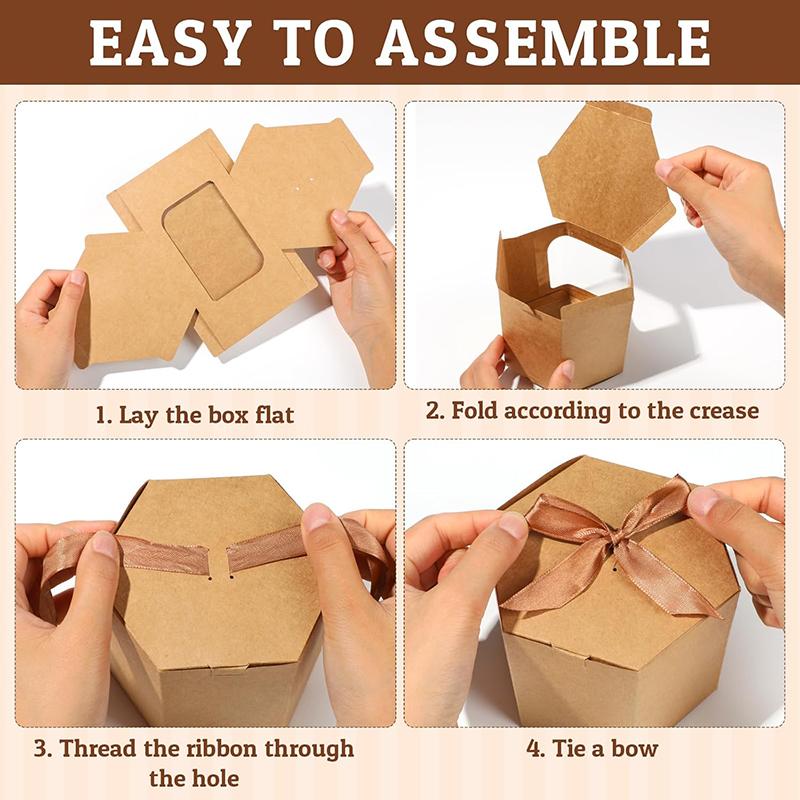 EASY TO ASSEMBLE

1. Lay the box flat

2. Fold according to the crease

3. Thread the ribbon through the hole

4. Tie a bow