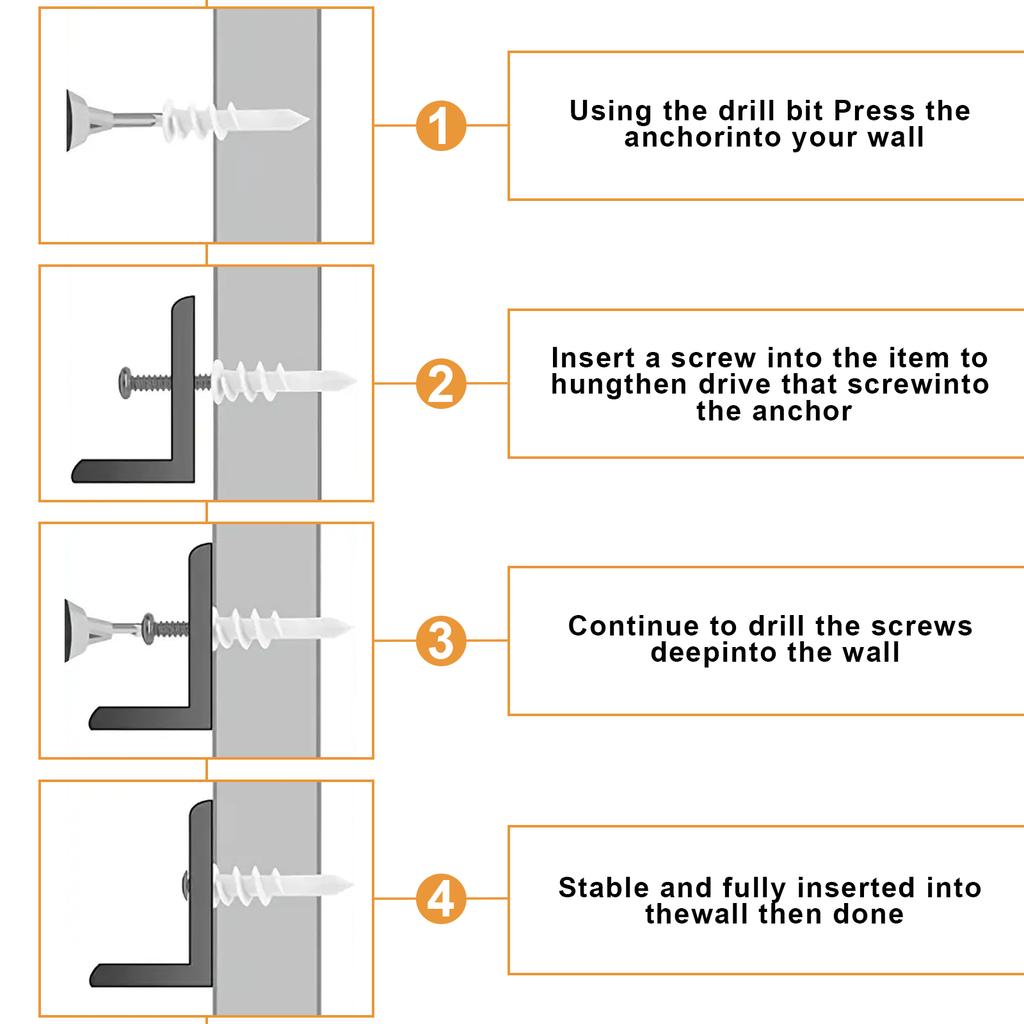 1

Using the drill bit Press the anchorinto your wall

2

Insert a screw into the item to hungthen drive that screwinto the anchor

3

Continue to drill the screws deepinto the wall

4

Stable and fully inserted into thewall then done