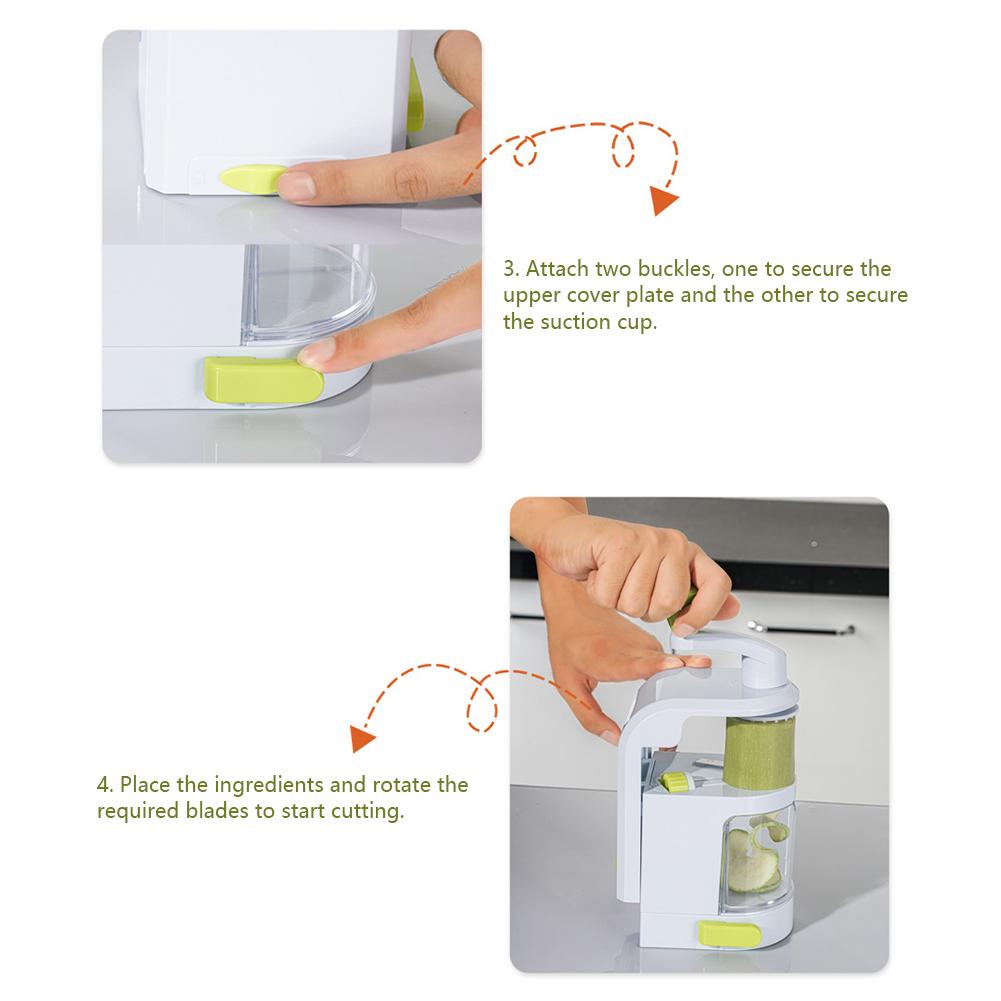 3. Attach two buckles, one to secure the upper cover plate and the other to secure the suction cup.

4. Place the ingredients and rotate the required blades to start cutting.