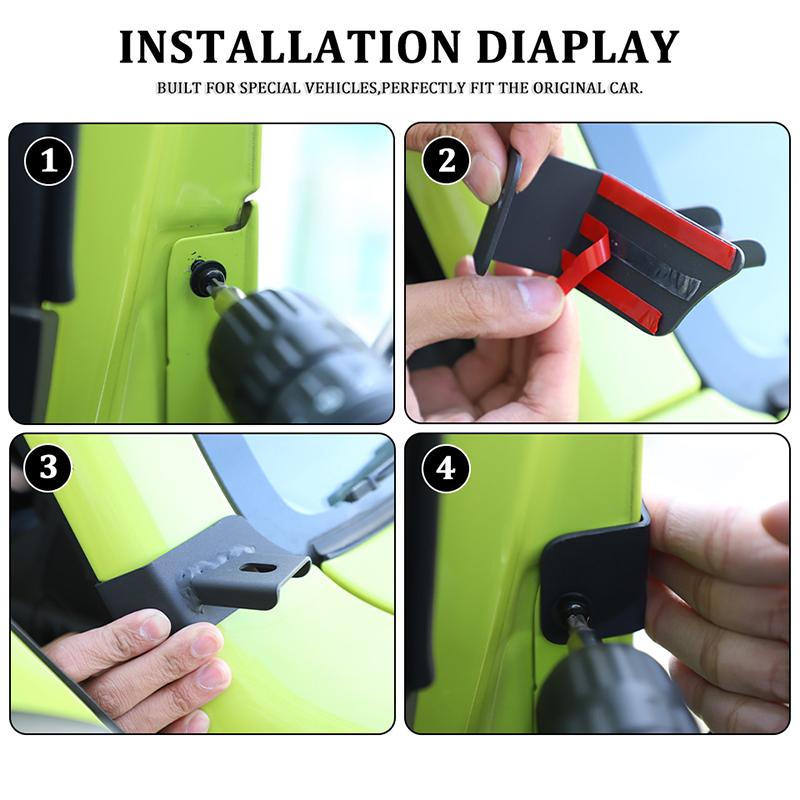 INSTALLATION DIAPLAY

BUILT FOR SPECIAL VEHICLES,PERFECTLY FIT THE ORIGINAL CAR.

1

2

3

4