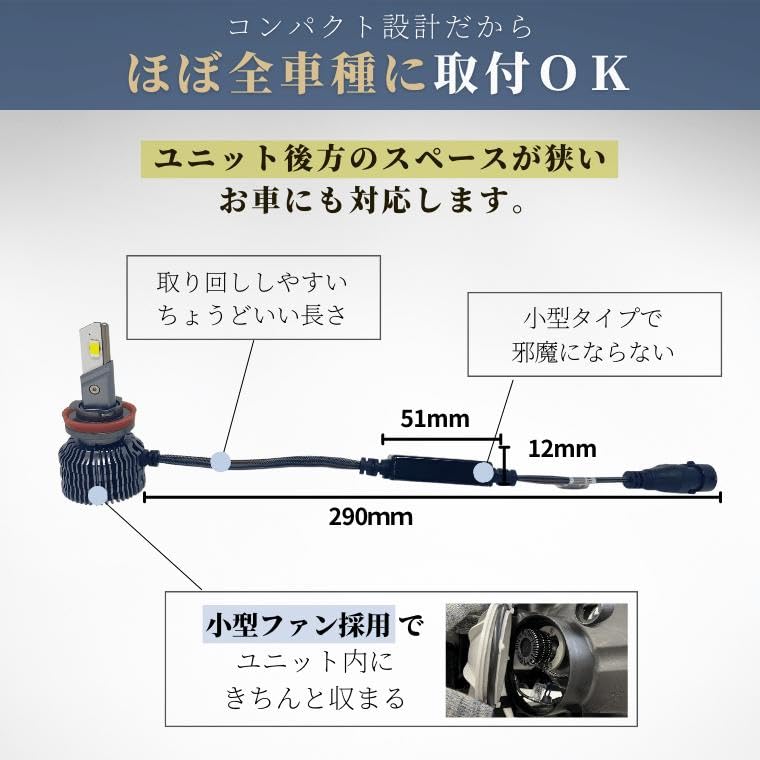 コンパクト設計だから
ほぼ全車種に取付OK

ユニット後方のスペースが狭い
お車にも対応します。

取り回ししやすい
ちょうどいい長さ

小型タイプで
邪魔にならない

51mm

12mm

290mm

小型ファン採用で
ユニット内に
きちんと収まる