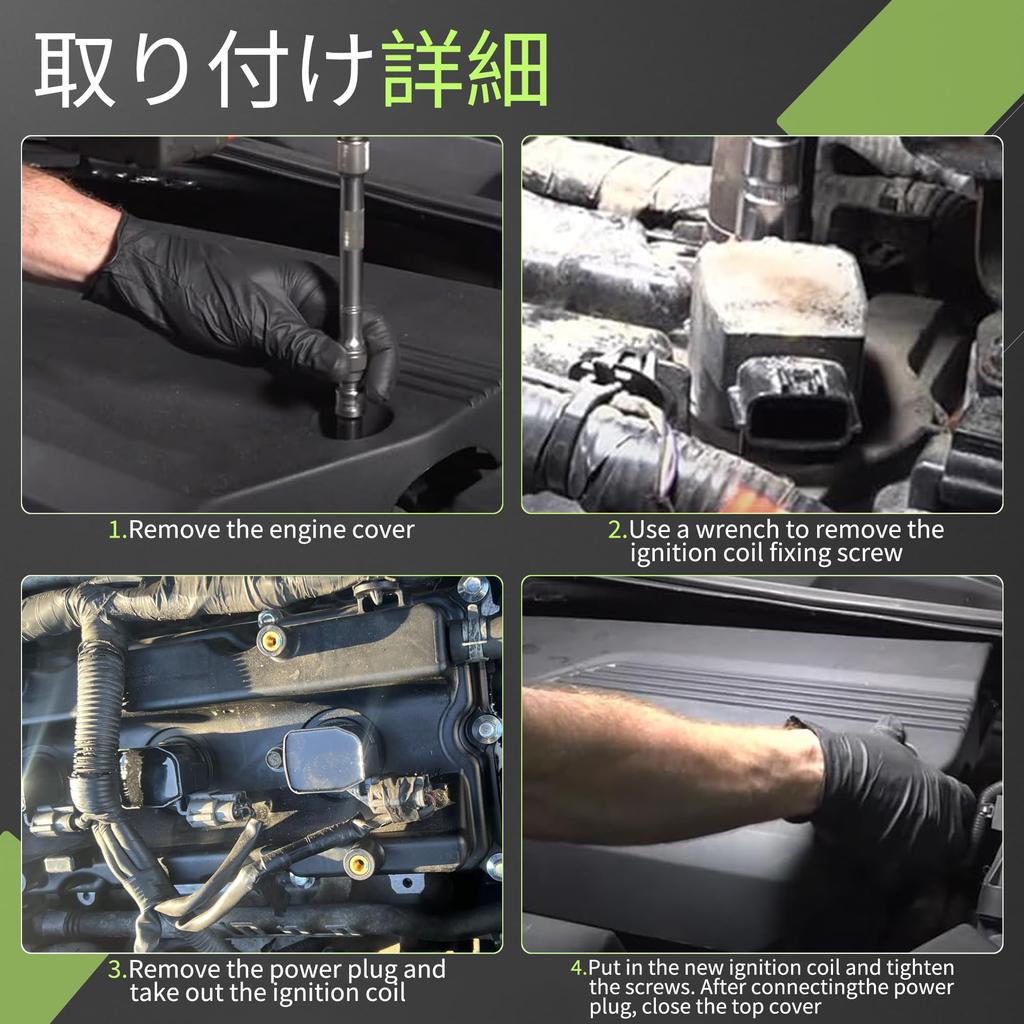 取り付け詳細

1.Remove the engine cover

2.Use a wrench to remove the ignition coil fixing screw

3.Remove the power plug and take out the ignition coil

4.Put in the new ignition coil and tighten the screws. After connectingthe power plug, close the top cover