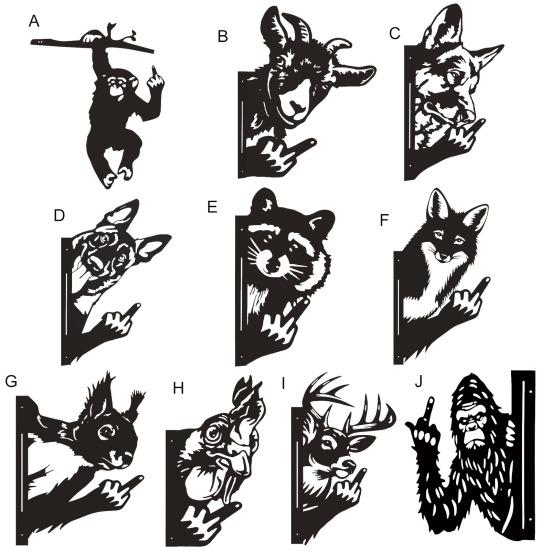 A
B
C
D
E
F
G
H
I
J