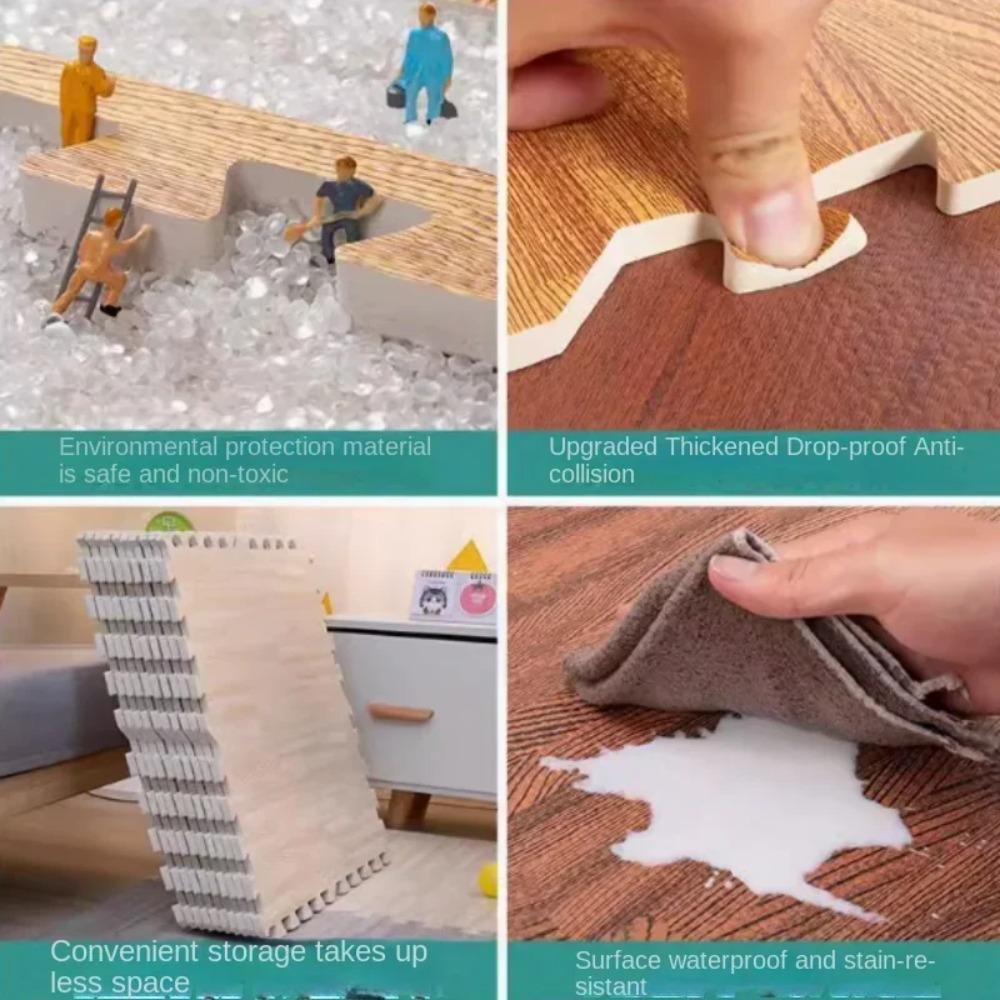 Environmental protection material is safe and non-toxic

Upgraded Thickened Drop-proof Anti-collision

Convenient storage takes up less space

Surface waterproof and stain-resistant