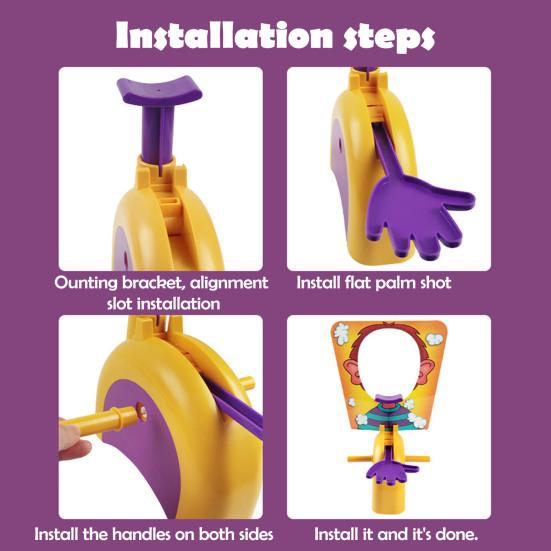 Installation steps

Ounting bracket, alignment slot installation

Install flat palm shot

Install the handles on both sides

Install it and it's done.