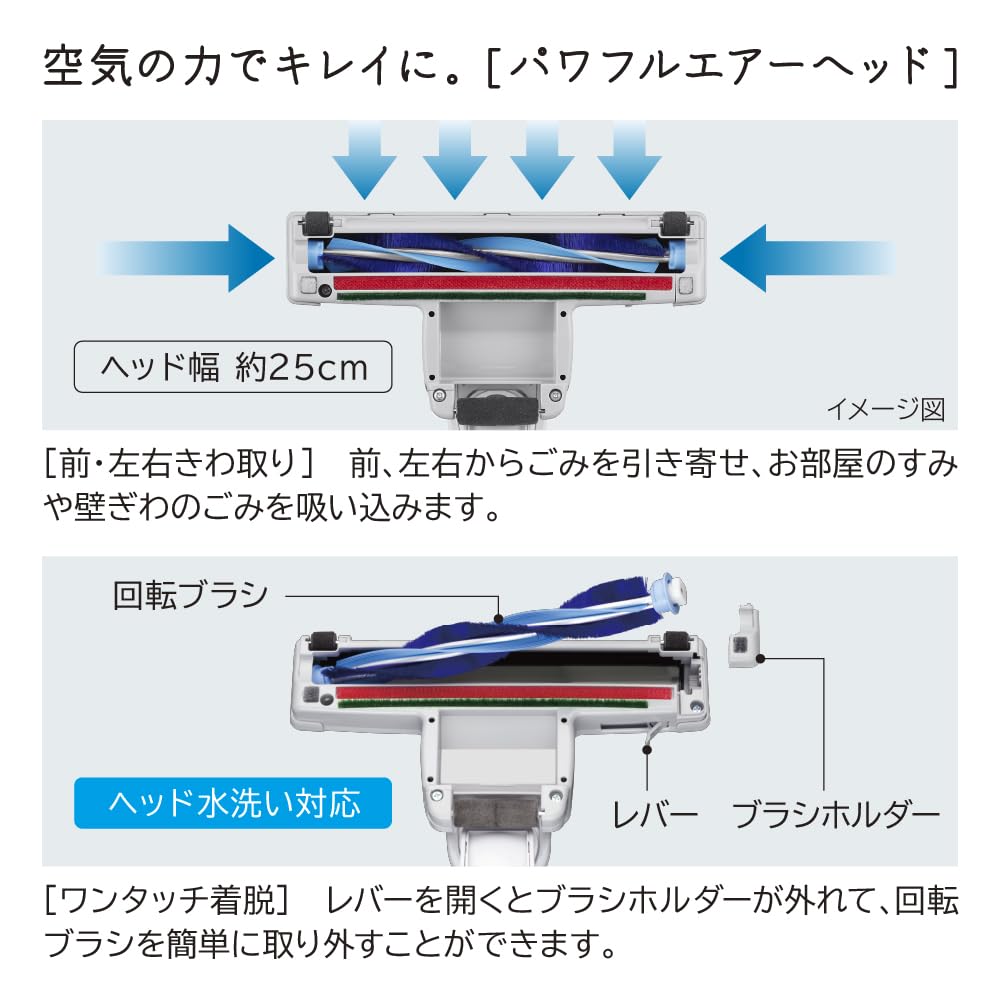 空気の力でキレイに。[パワフルエアーヘッド]

ヘッド幅 約25cm

イメージ図

[前・左右きわ取り] 前、左右からごみを引き寄せ、お部屋のすみや壁ぎわのごみを吸い込みます。

回転ブラシ

ヘッド水洗い対応

レバー

ブラシホルダー

[ワンタッチ着脱] レバーを開くとブラシホルダーが外れて、回転ブラシを簡単に取り外すことができます。