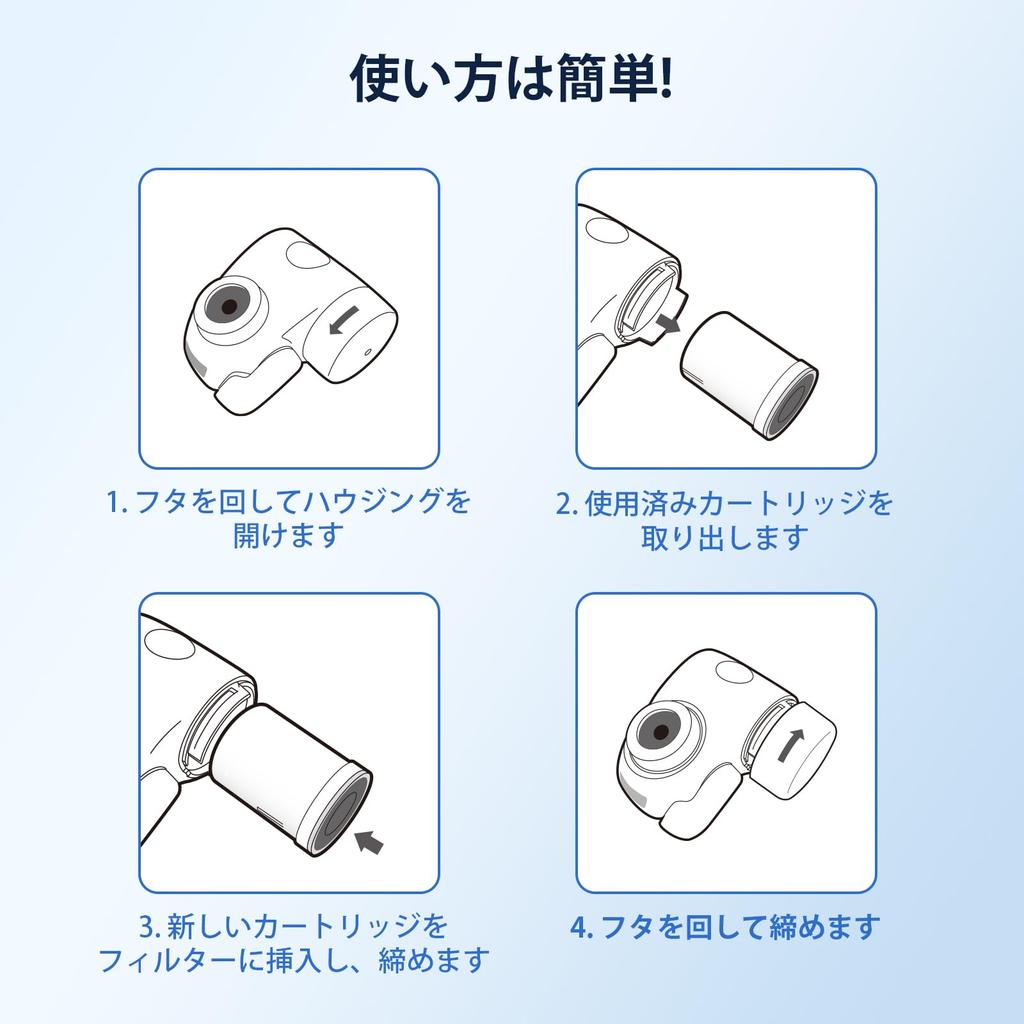 使い方は簡単!

1. フタを回してハウジングを開けます

2. 使用済みカートリッジを取り出します

3. 新しいカートリッジをフィルターに挿入し、締めます

4. フタを回して締めます