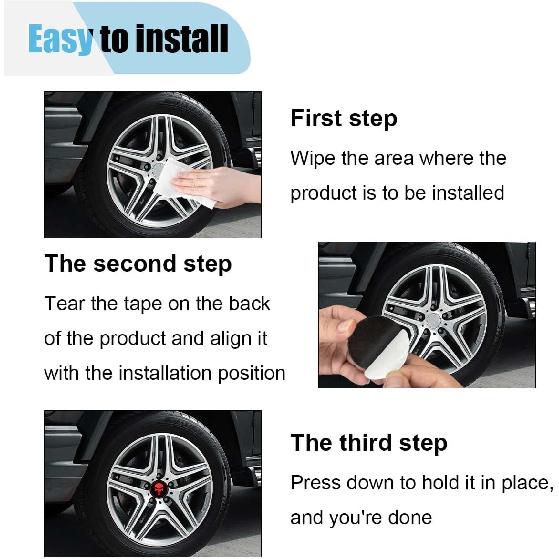 Easy to install

First step

Wipe the area where the product is to be installed

The second step

Tear the tape on the back of the product and align it with the installation position

The third step

Press down to hold it in place, and you're done