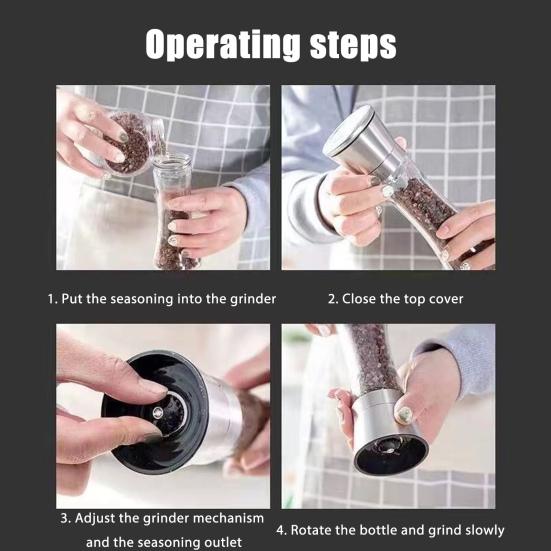 Operating steps

1. Put the seasoning into the grinder

2. Close the top cover

3. Adjust the grinder mechanism and the seasoning outlet

4. Rotate the bottle and grind slowly