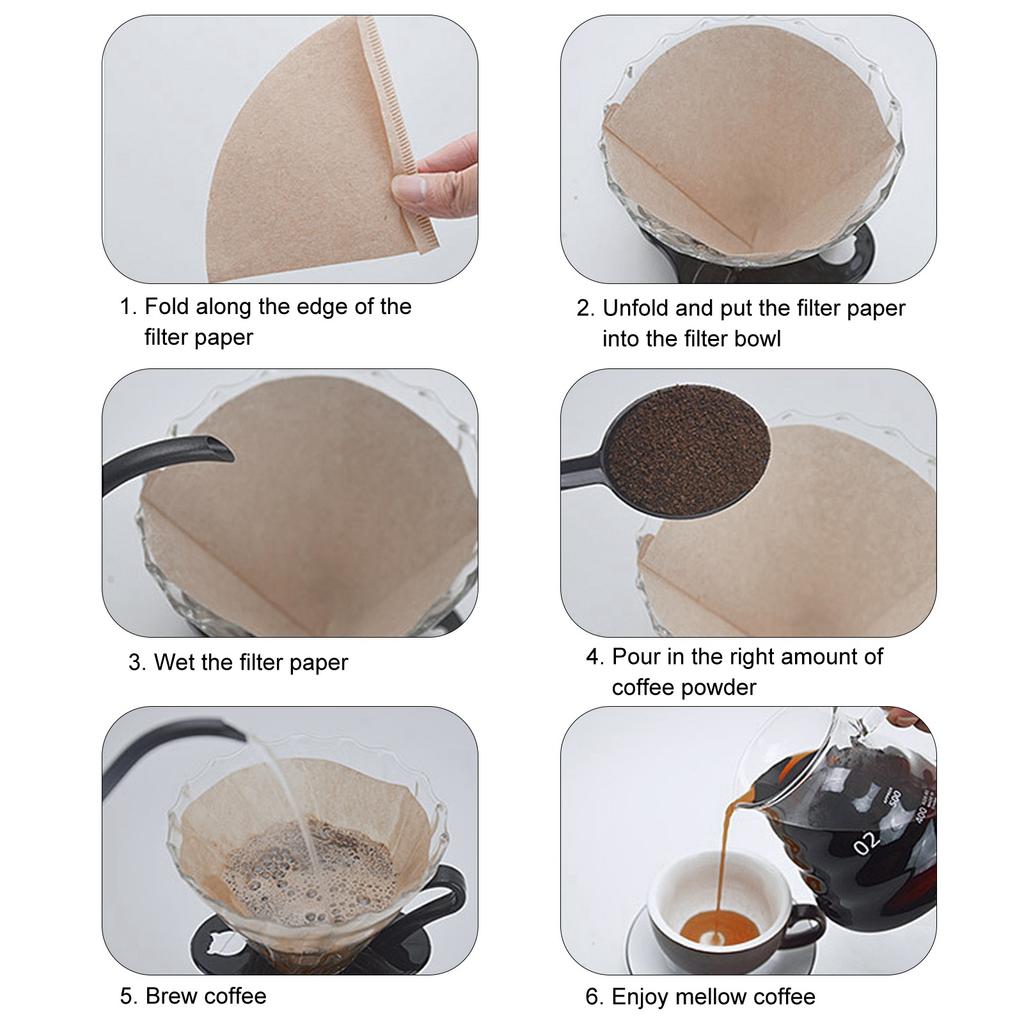 1. Fold along the edge of the filter paper

2. Unfold and put the filter paper into the filter bowl

3. Wet the filter paper

4. Pour in the right amount of coffee powder

5. Brew coffee

6. Enjoy mellow coffee

500
400
02