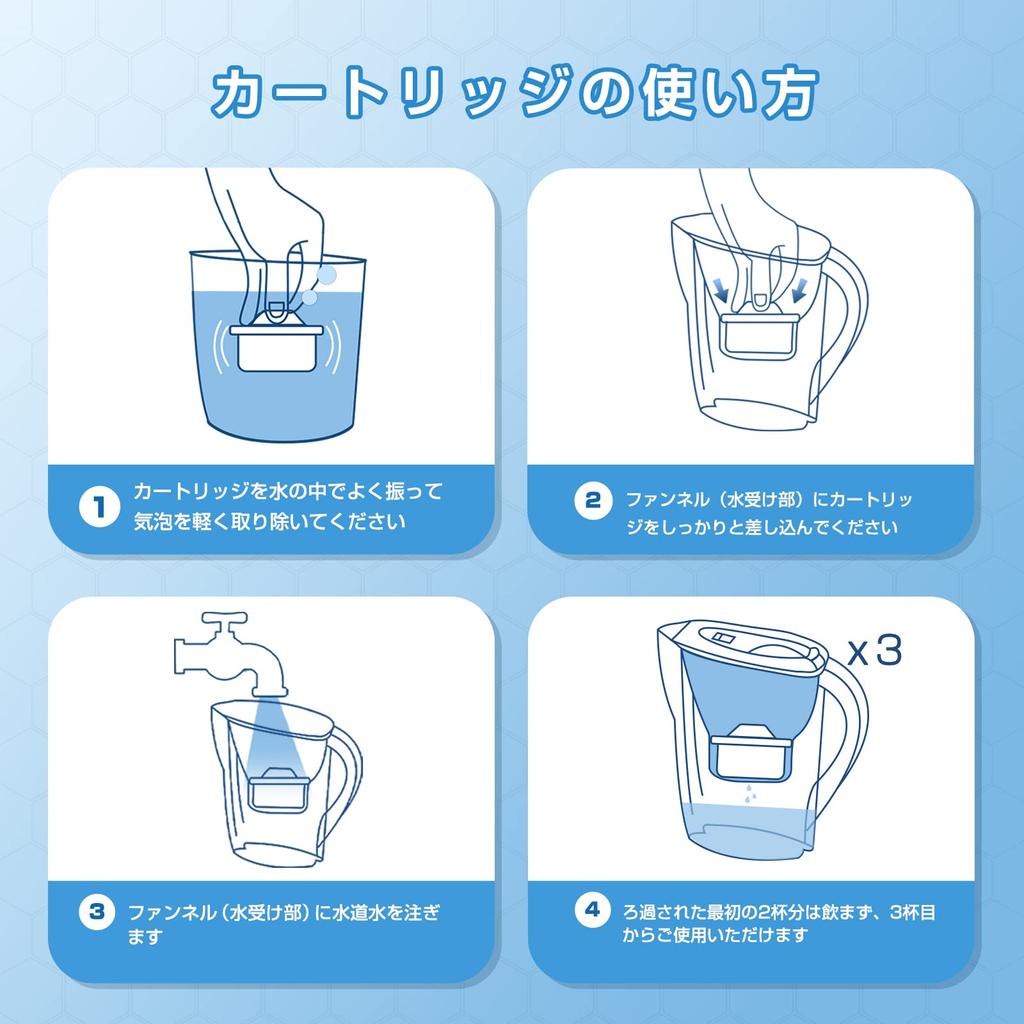 カートリッジの使い方

1 カートリッジを水の中でよく振って気泡を軽く取り除いてください

2 ファンネル（水受け部）にカートリッジをしっかりと差し込んでください

3 ファンネル（水受け部）に水道水を注ぎます

x3

4 ろ過された最初の2杯分は飲まず、3杯目からご使用いただけます