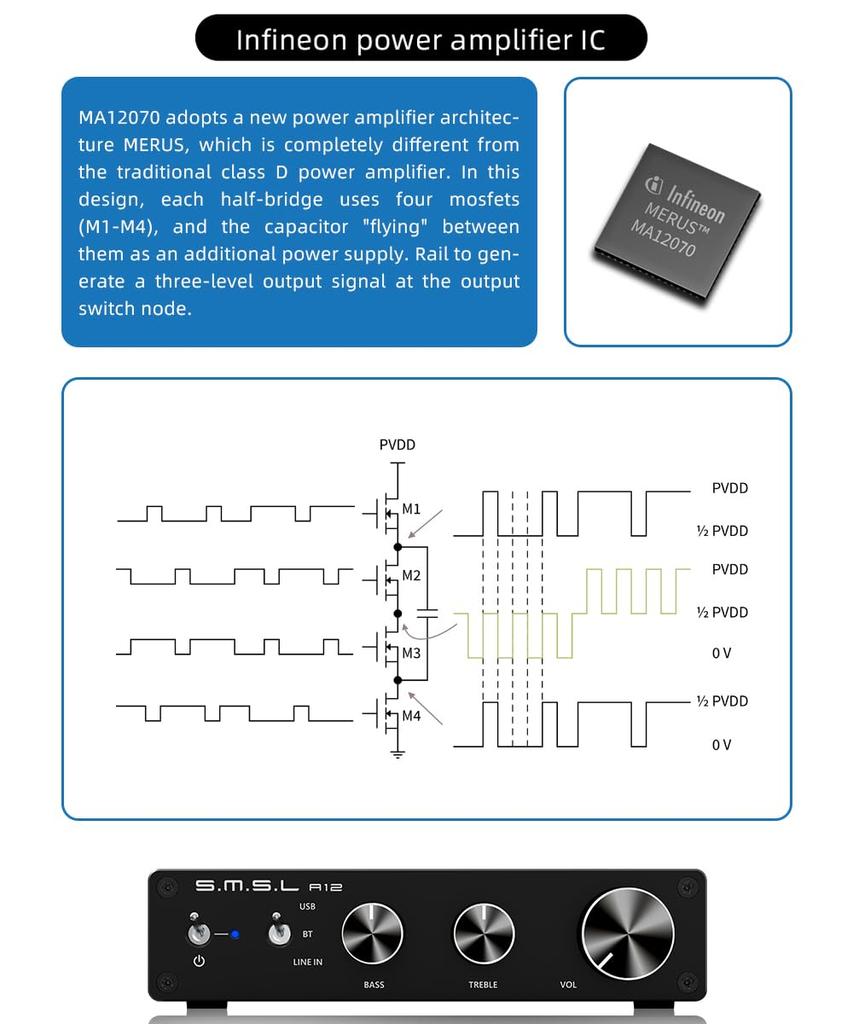 Infineon power amplifier IC

MA12070 adopts a new power amplifier architecture MERUS, which is completely different from the traditional class D power amplifier. In this design, each half-bridge uses four mosfets (M1-M4), and the capacitor "flying" between them as an additional power supply. Rail to generate a three-level output signal at the output switch node.

Infineon
MERUS™
MA12070

PVDD
M1
M2
M3
M4
PVDD
½ PVDD
PVDD
½ PVDD
0 V
½ PVDD
0 V

S.M.S.L A12
USB
BT
LINE IN
BASS
TREBLE
VOL