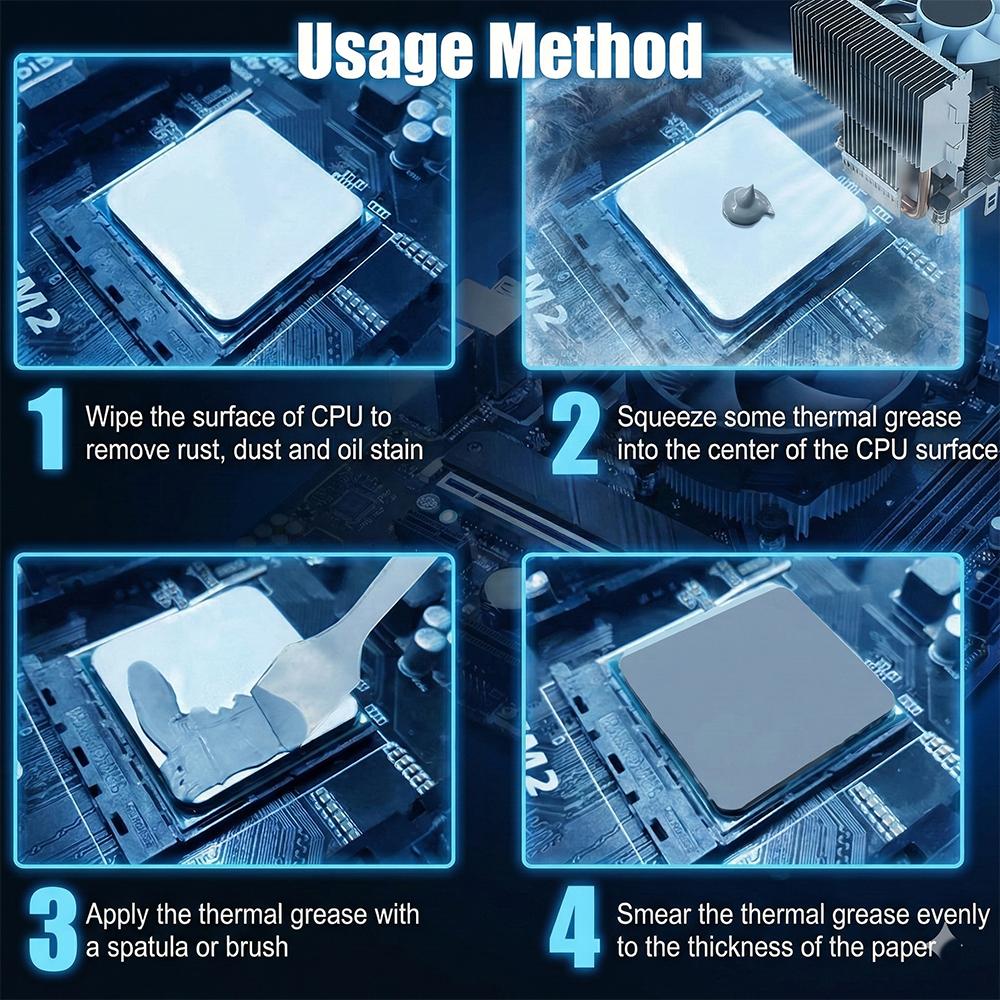 Usage Method

1 Wipe the surface of CPU to remove rust, dust and oil stain

2 Squeeze some thermal grease into the center of the CPU surface

3 Apply the thermal grease with a spatula or brush

4 Smear the thermal grease evenly to the thickness of the paper