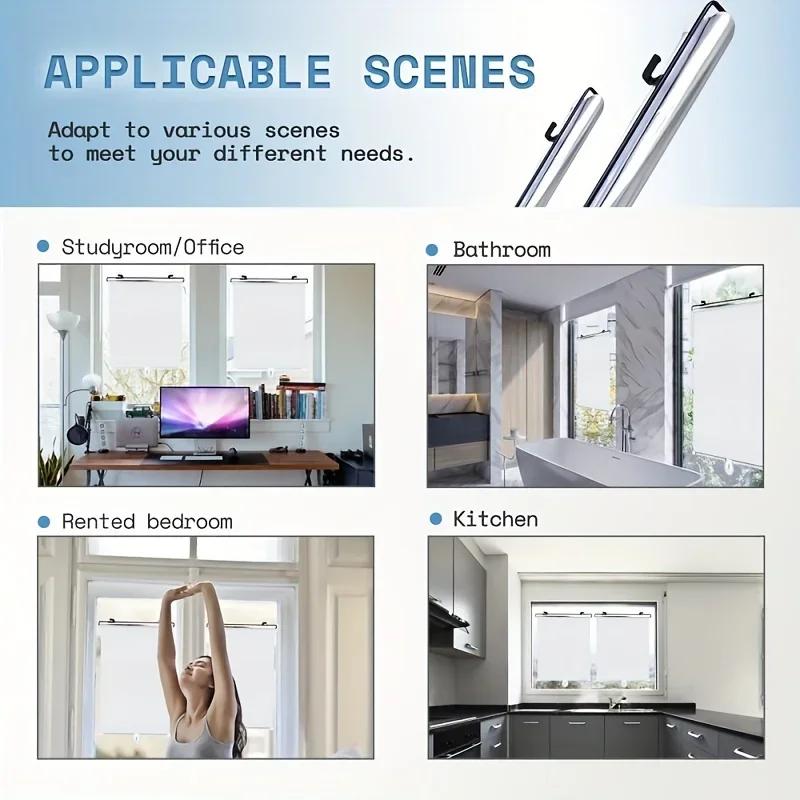 APPLICABLE SCENES

Adapt to various scenes to meet your different needs.

Studyroom/Office

Bathroom

Rented bedroom

Kitchen