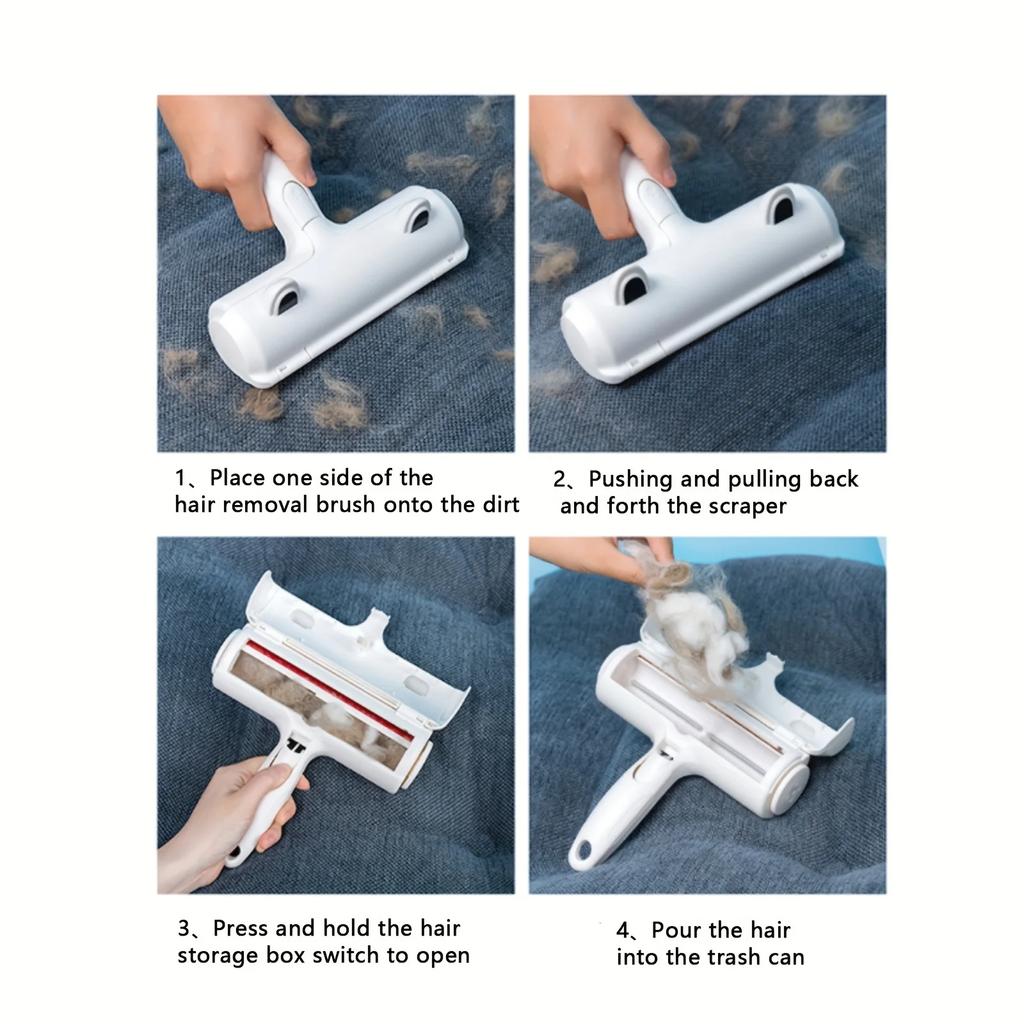 1、Place one side of the hair removal brush onto the dirt

2、Pushing and pulling back and forth the scraper

3、Press and hold the hair storage box switch to open

4、Pour the hair into the trash can