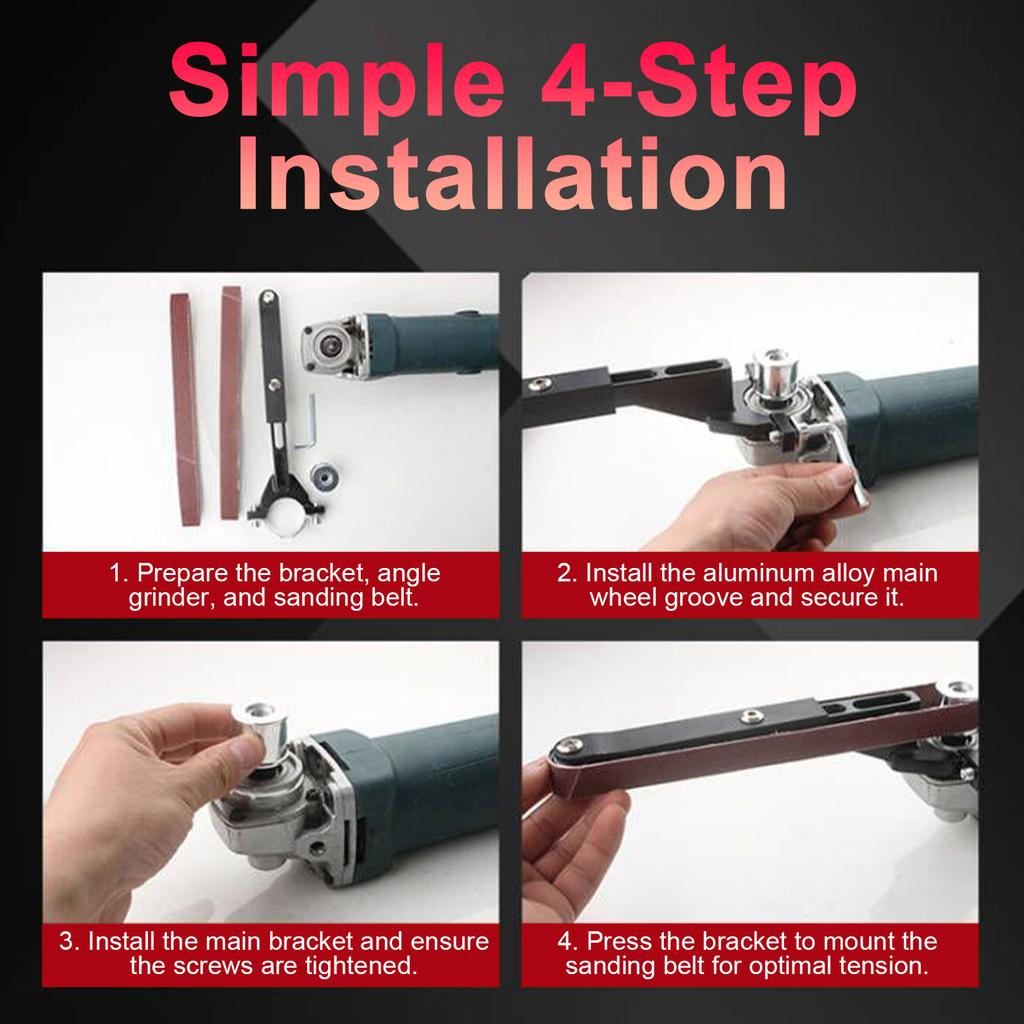 Simple 4-Step Installation

1. Prepare the bracket, angle grinder, and sanding belt.

2. Install the aluminum alloy main wheel groove and secure it.

3. Install the main bracket and ensure the screws are tightened.

4. Press the bracket to mount the sanding belt for optimal tension.