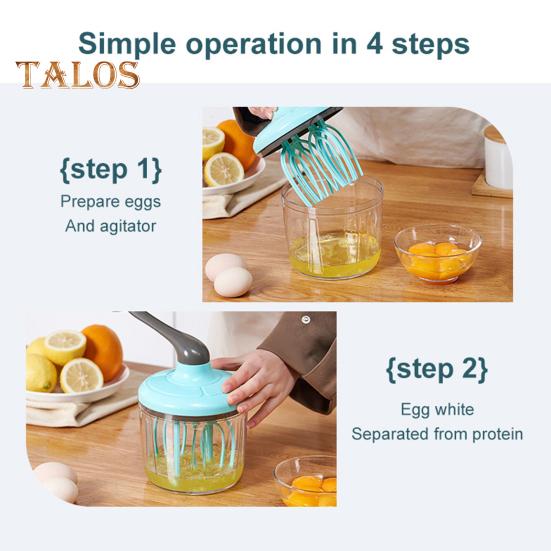 Simple operation in 4 steps

TALOS

{step 1}
Prepare eggs
And agitator

{step 2}
Egg white
Separated from protein