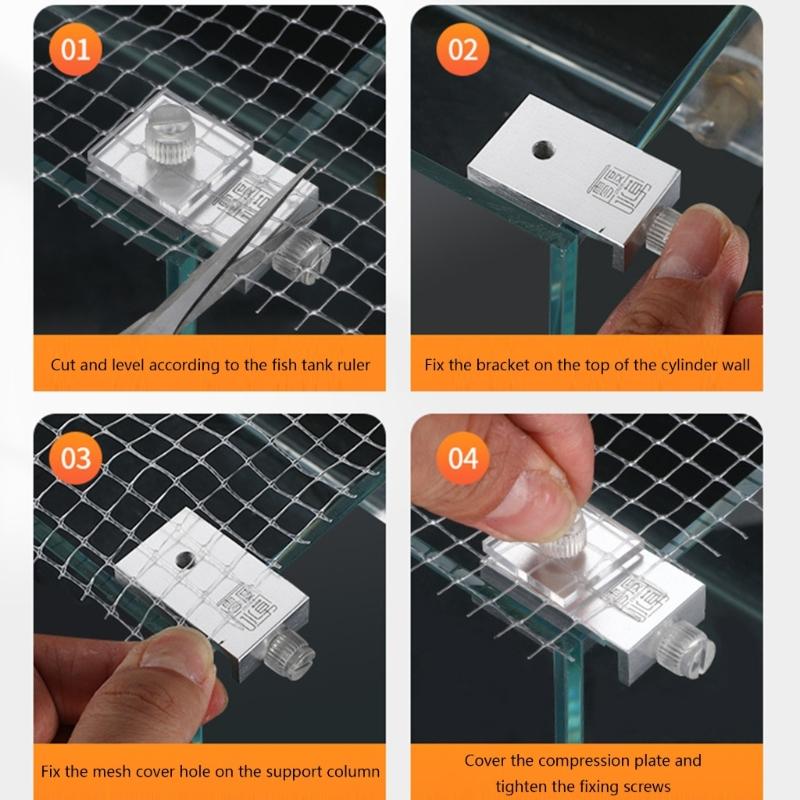 01

Cut and level according to the fish tank ruler

02

Fix the bracket on the top of the cylinder wall

03

Fix the mesh cover hole on the support column

04

Cover the compression plate and tighten the fixing screws