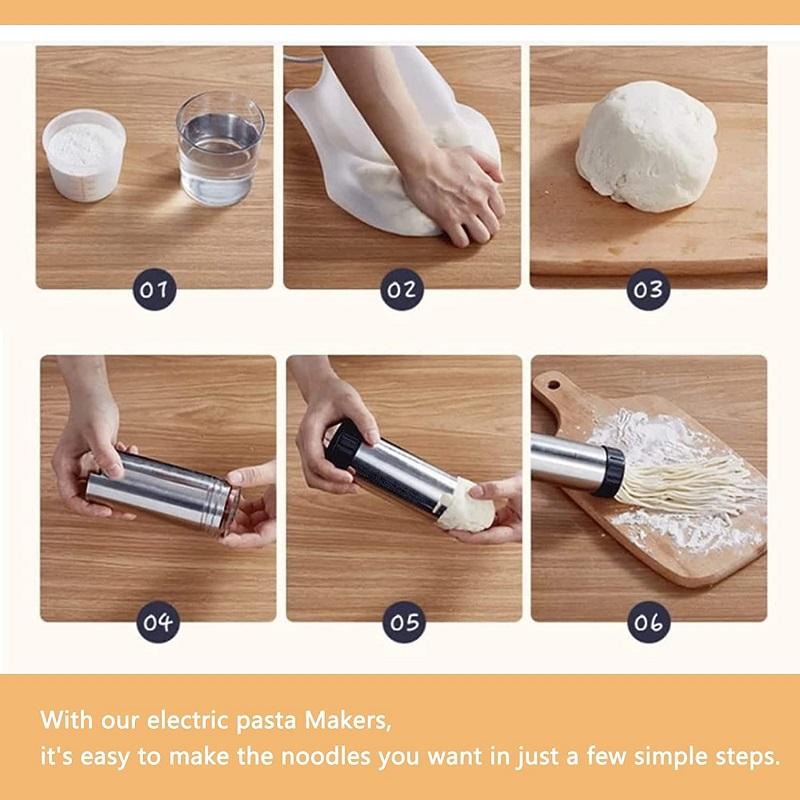 01

02

03

04

05

06

With our electric pasta Makers,
it's easy to make the noodles you want in just a few simple steps.