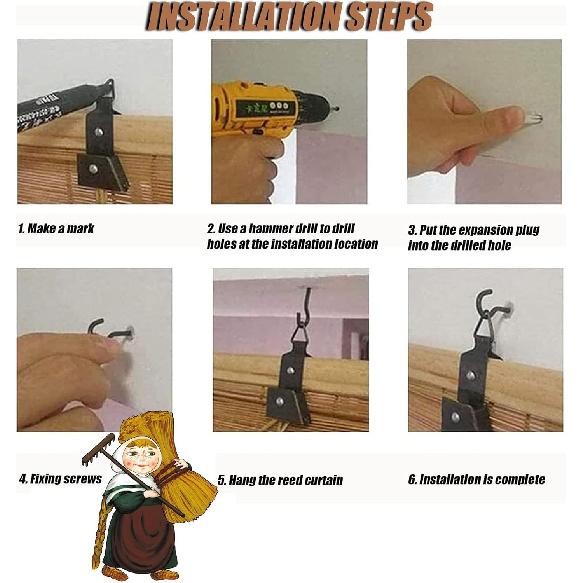 INSTALLATION STEPS

1. Make a mark

2. Use a hammer drill to drill holes at the installation location

3. Put the expansion plug into the drilled hole

4. Fixing screws

5. Hang the reed curtain

6. Installation is complete