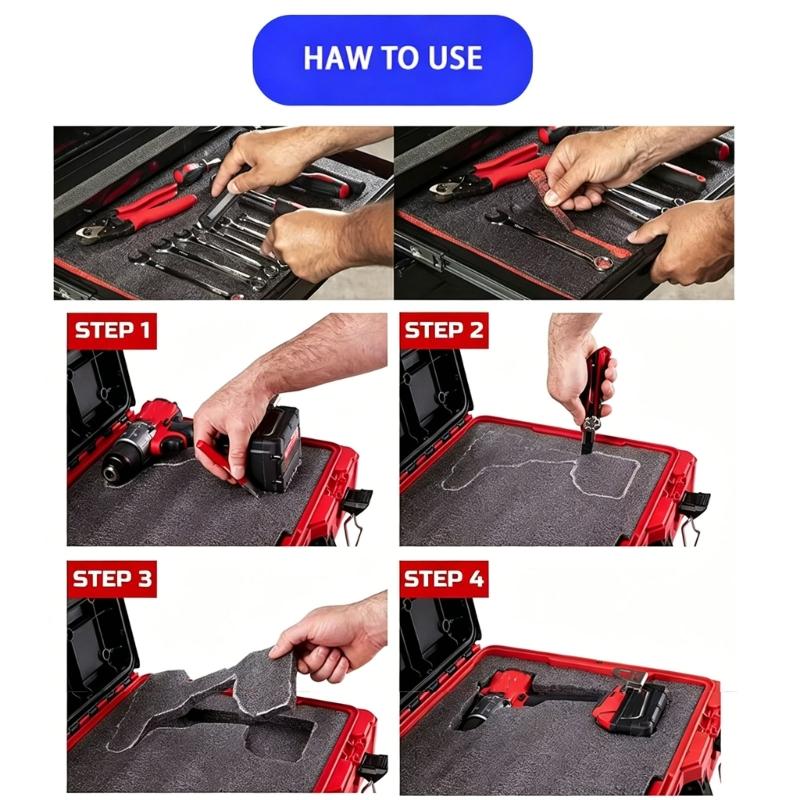 HAW TO USE

STEP 1

STEP 2

STEP 3

STEP 4