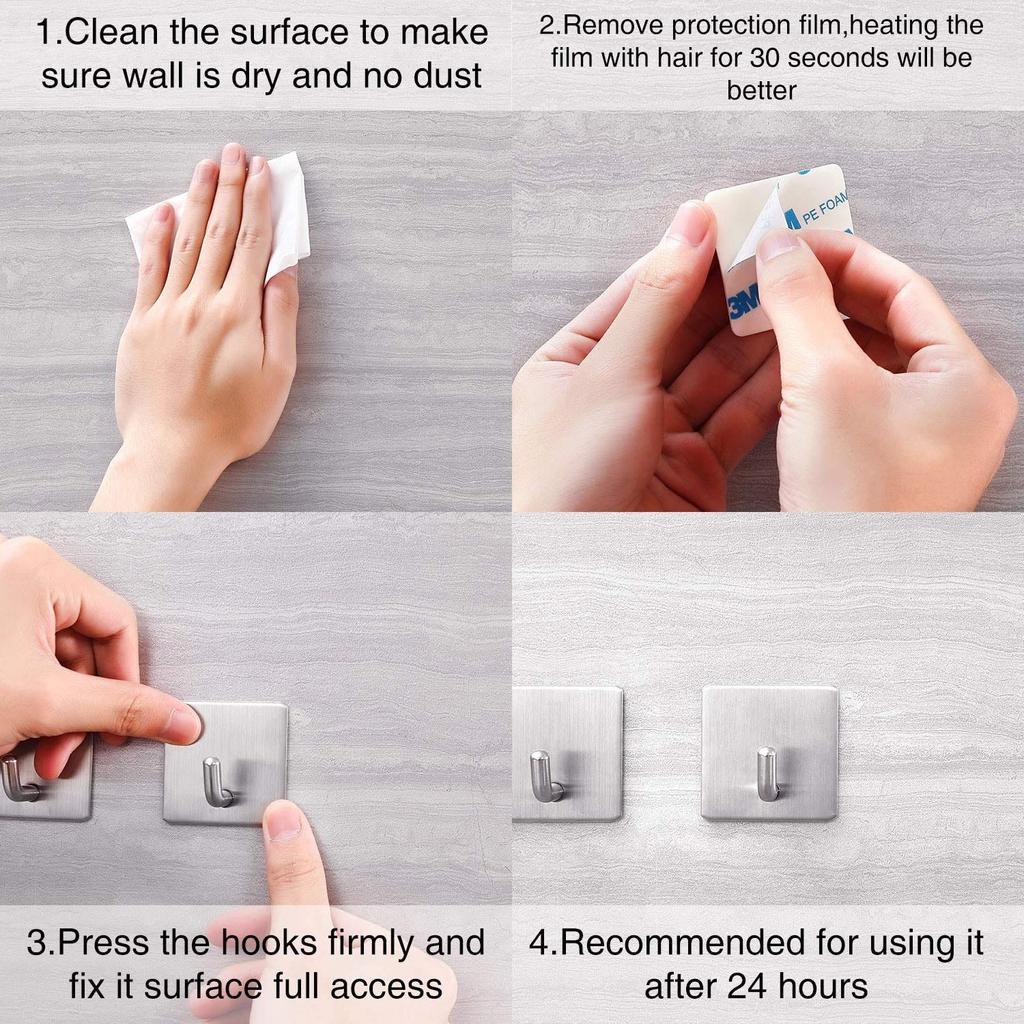 1.Clean the surface to make sure wall is dry and no dust

2.Remove protection film,heating the film with hair for 30 seconds will be better

3M PE FOAM

3.Press the hooks firmly and fix it surface full access

4.Recommended for using it after 24 hours