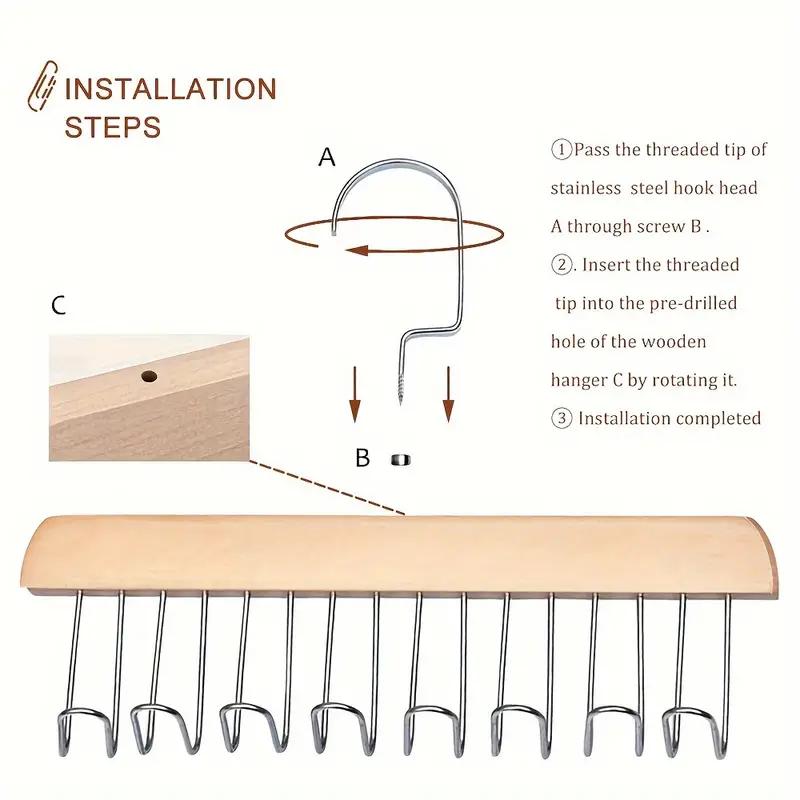 INSTALLATION STEPS

A

C

B

①Pass the threaded tip of stainless steel hook head A through screw B .

②. Insert the threaded tip into the pre-drilled hole of the wooden hanger C by rotating it.

③ Installation completed