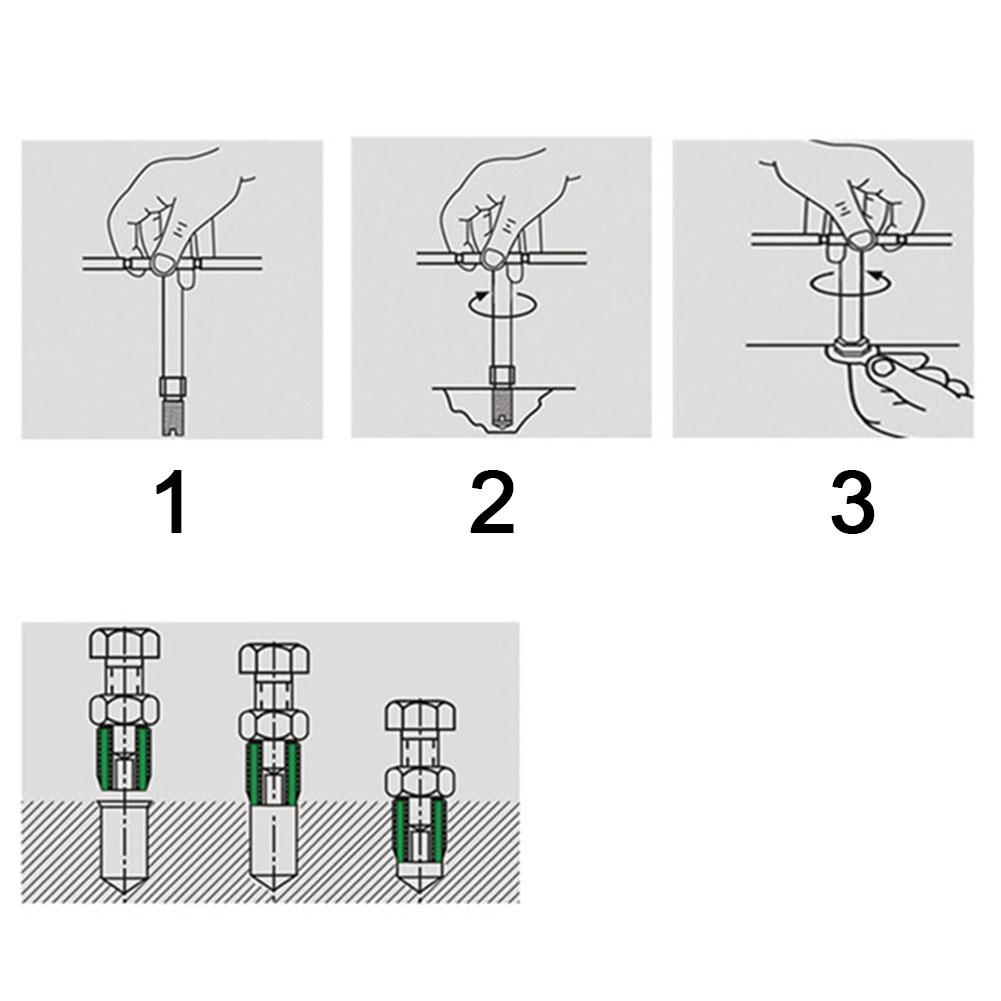 1

2

3